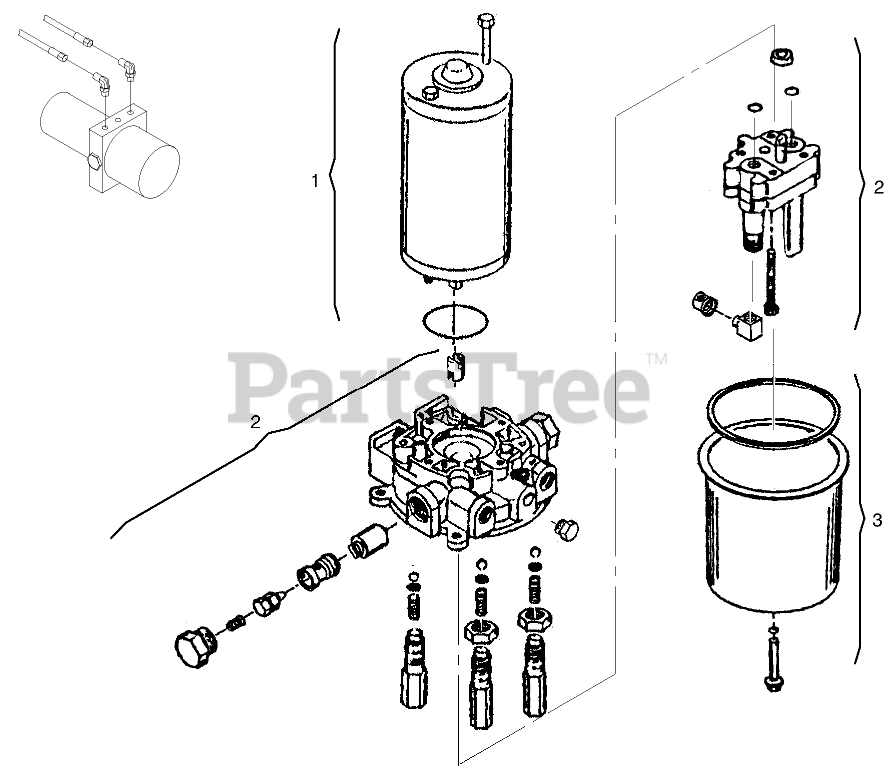 1

2

PartsTree™

2

3