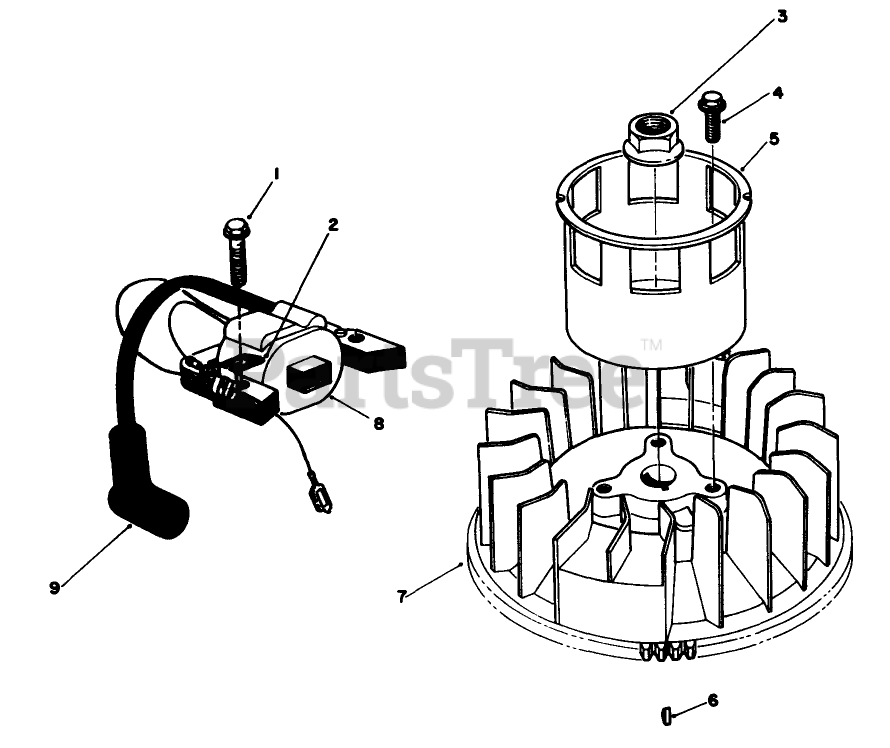 3
4
5
1
2
PartsTree™
8
9
7
6