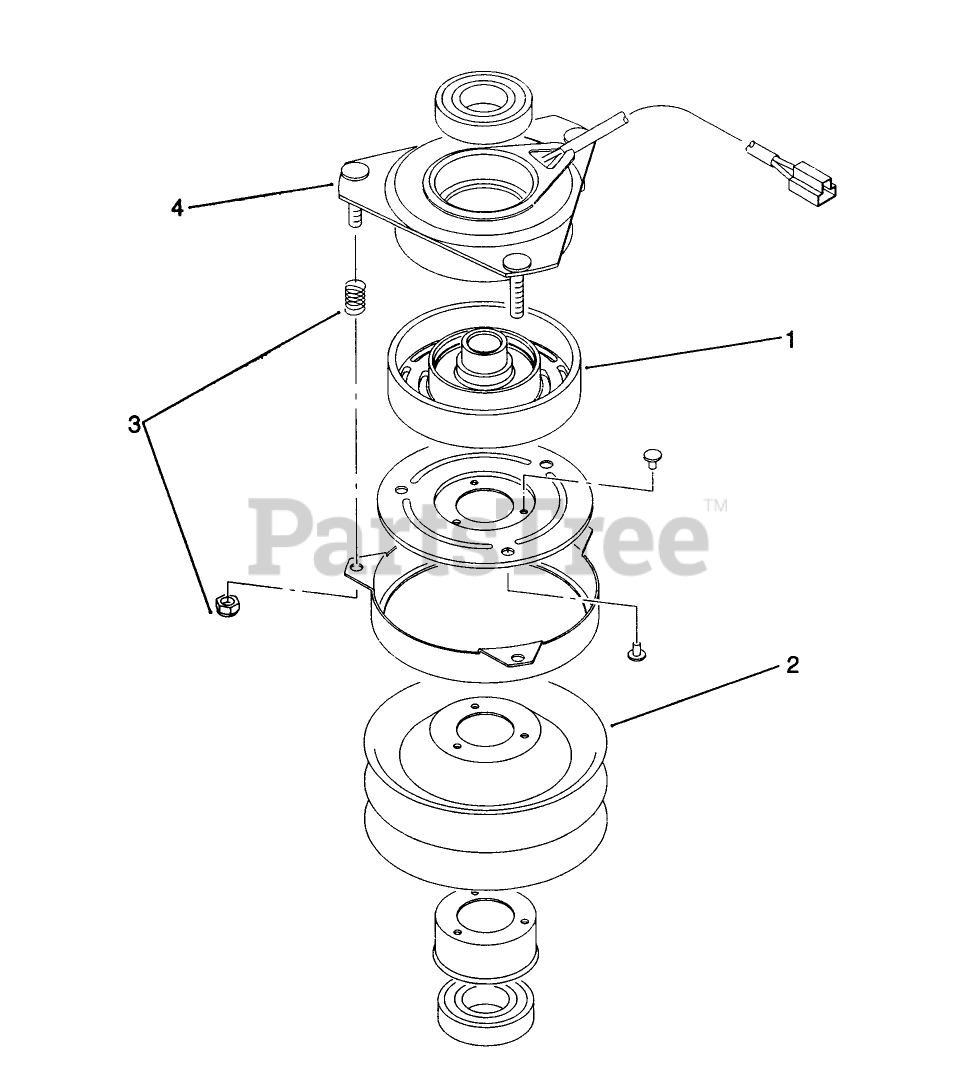 4
1
3
PartsTree™
2