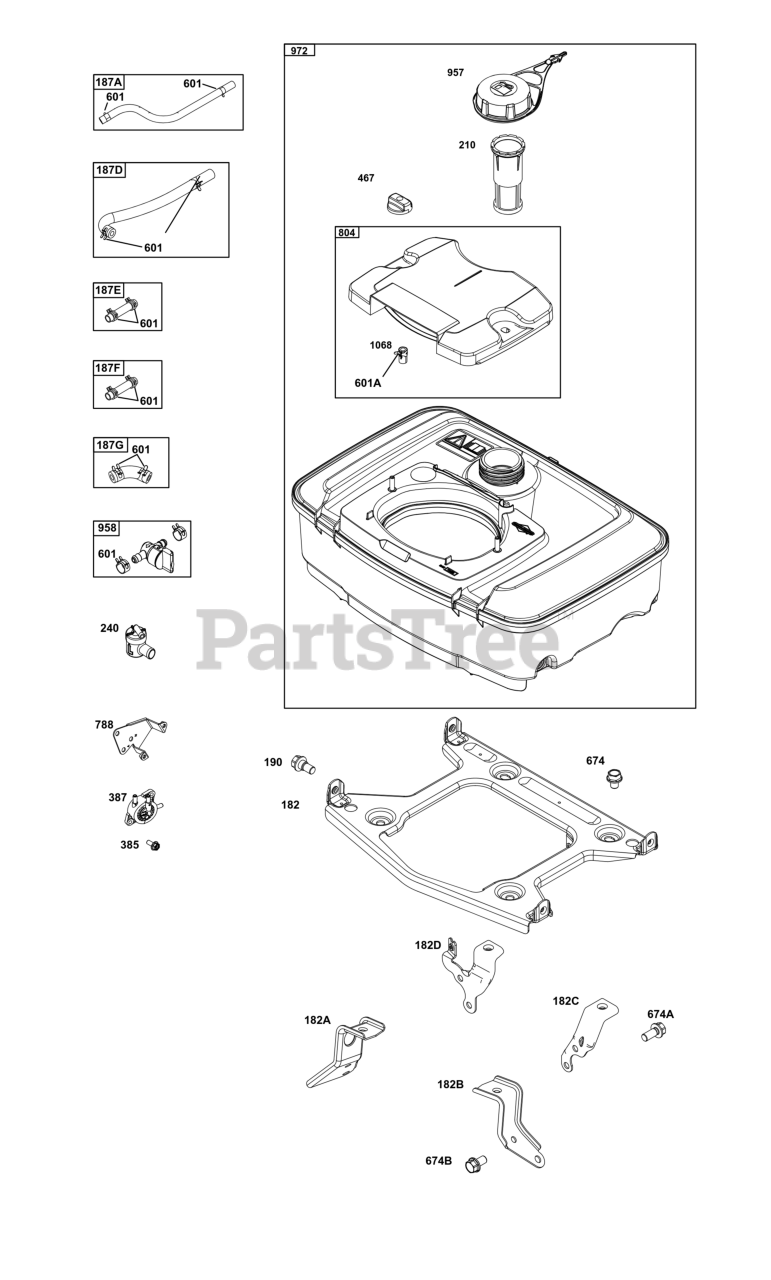 187A
601
601

187D
601

187E
601

187F
601

187G
601

958
601

240

788

387

385

972
957
210
467
804
1068
601A

PartsTree

190
182
674

182D
182C
674A
182A
182B
674B