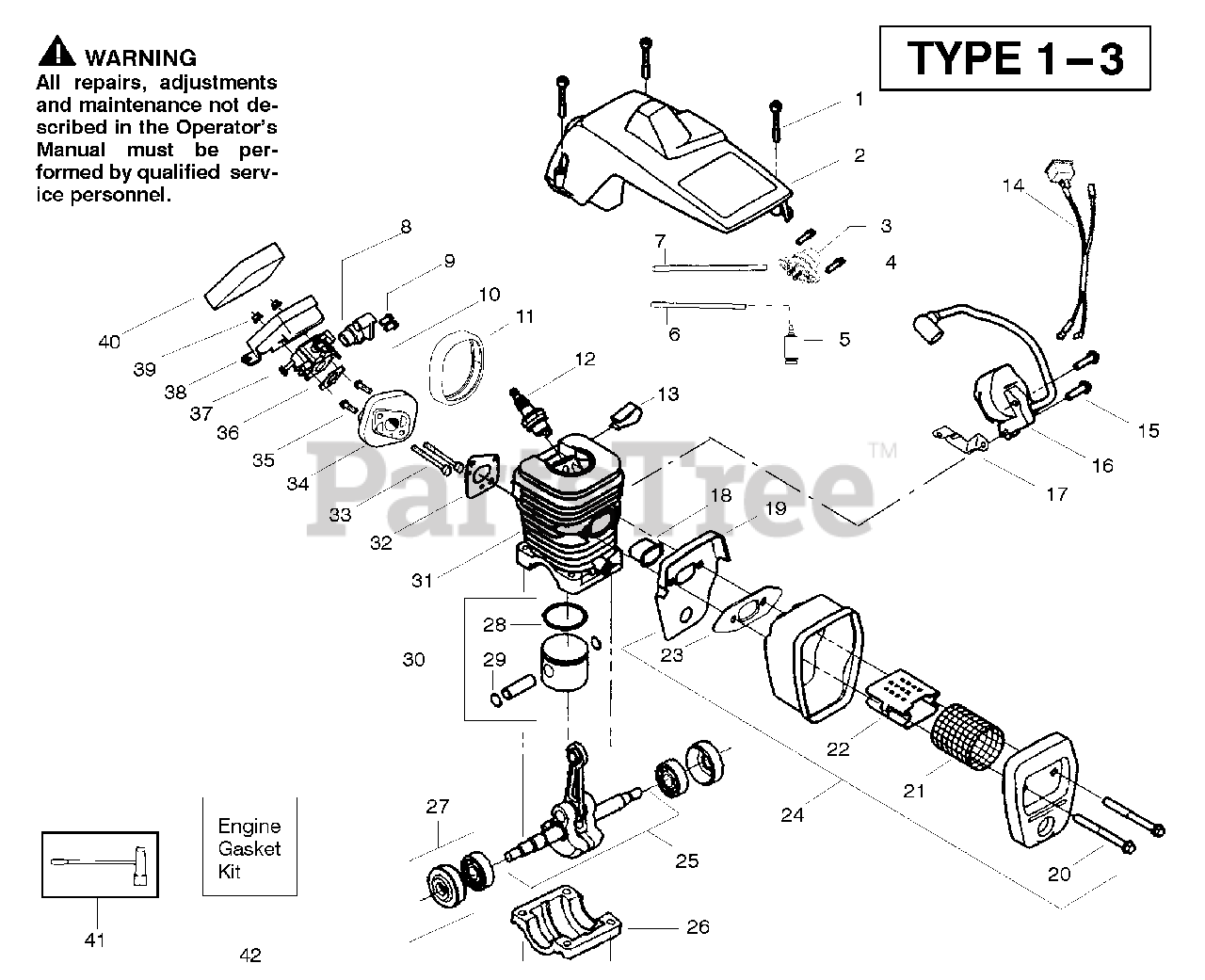 WARNING
All repairs, adjustments and maintenance not described in the Operator's Manual must be performed by qualified service personnel.

TYPE 1–3

1
2
3
4
5
6
7
8
9
10
11
12
13
14
15
16
17
18
19
20
21
22
23
24
25
26
27
28
29
30
31
32
33
34
35
36
37
38
39
40
41
42

Engine Gasket Kit

PartsTree™