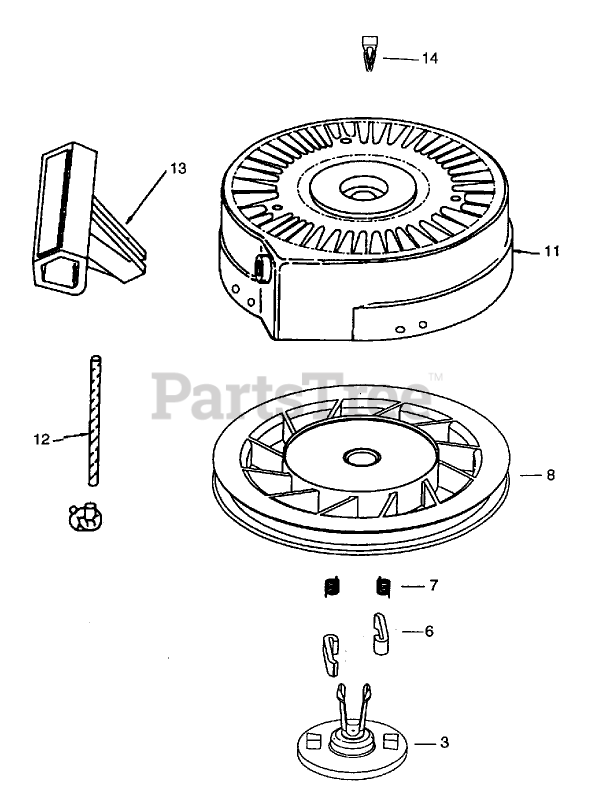 14
13
11
PartsTree™
12
8
7
6
3