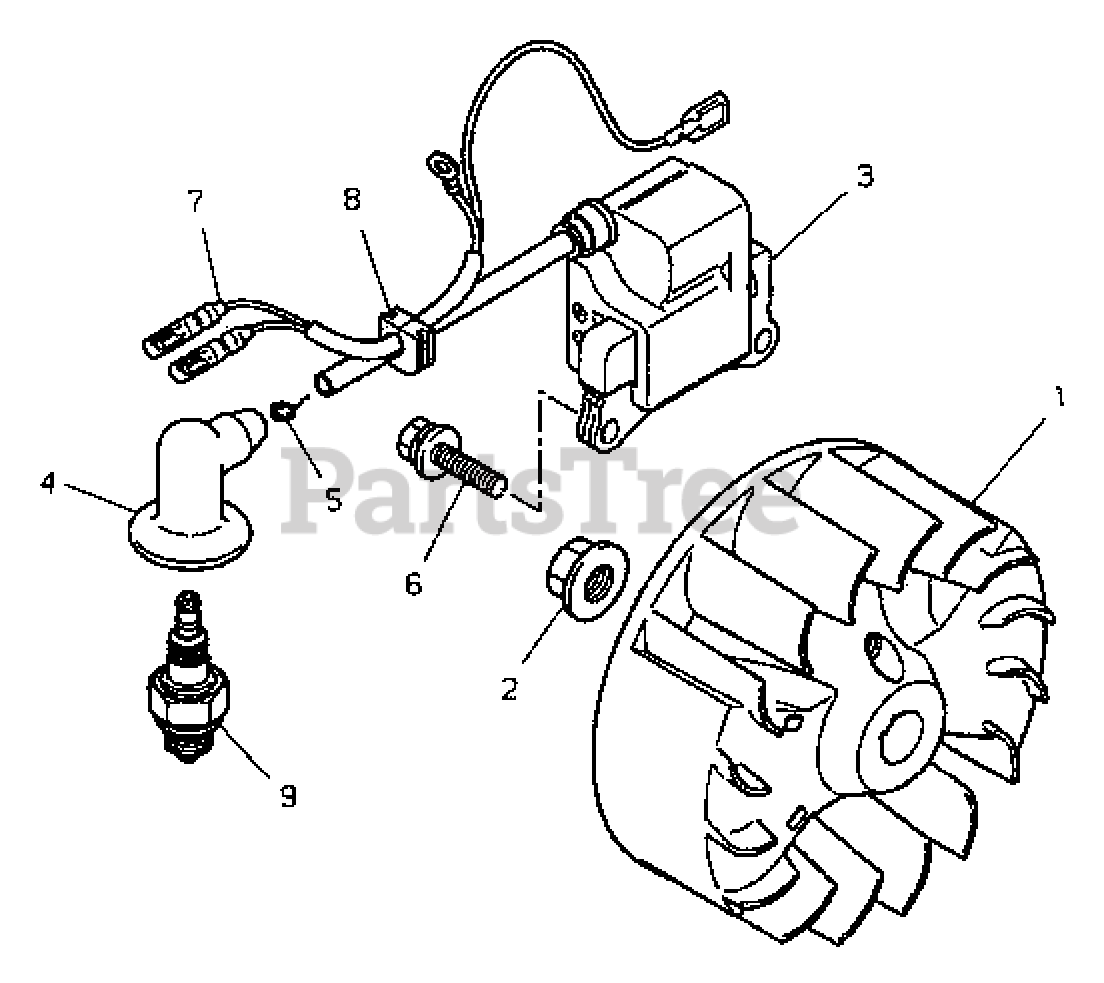 7
8
3
1
4
5
PartsTree
6
2
9