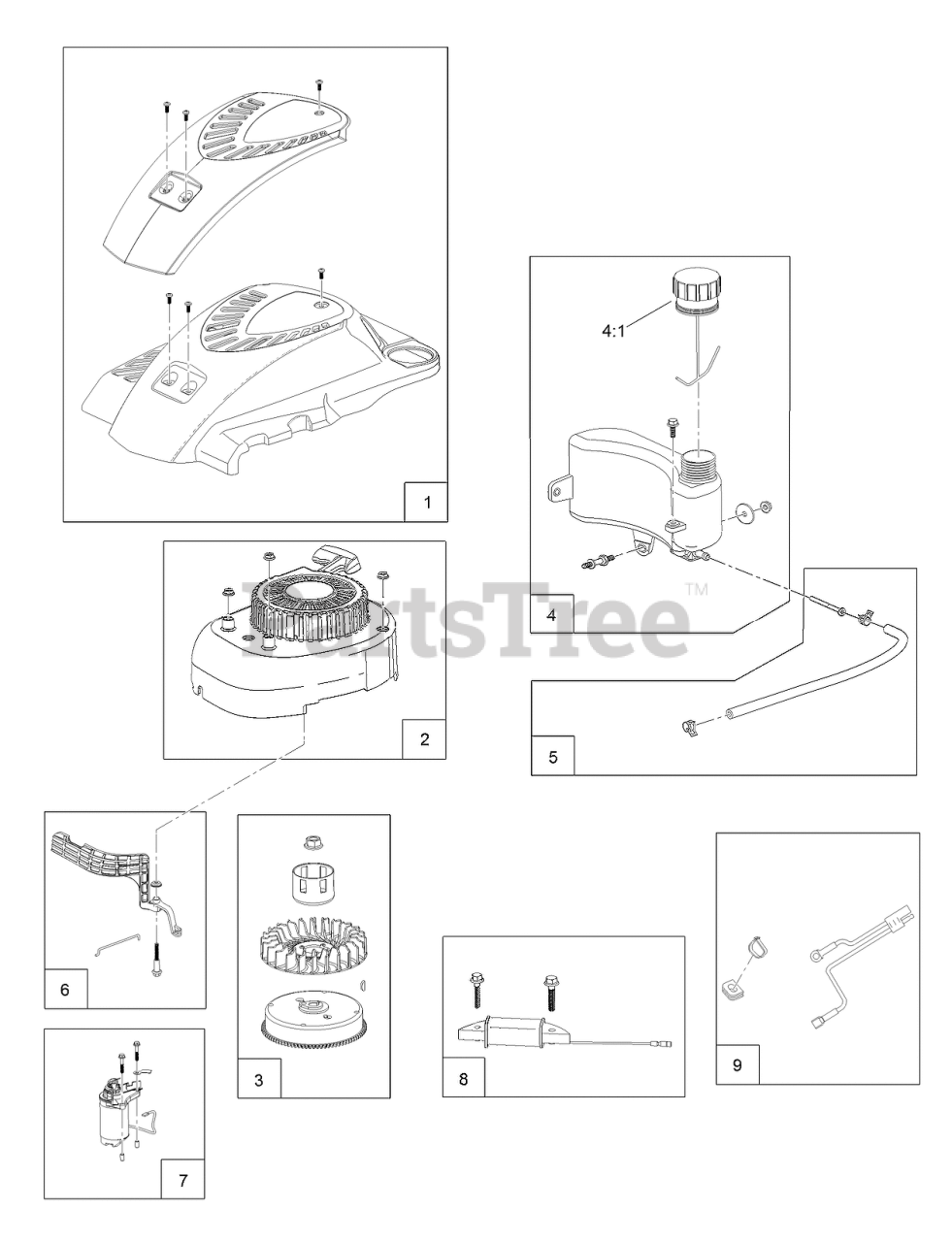 1

4:1

4

PartsTree™

2

5

6

3

8

9

7