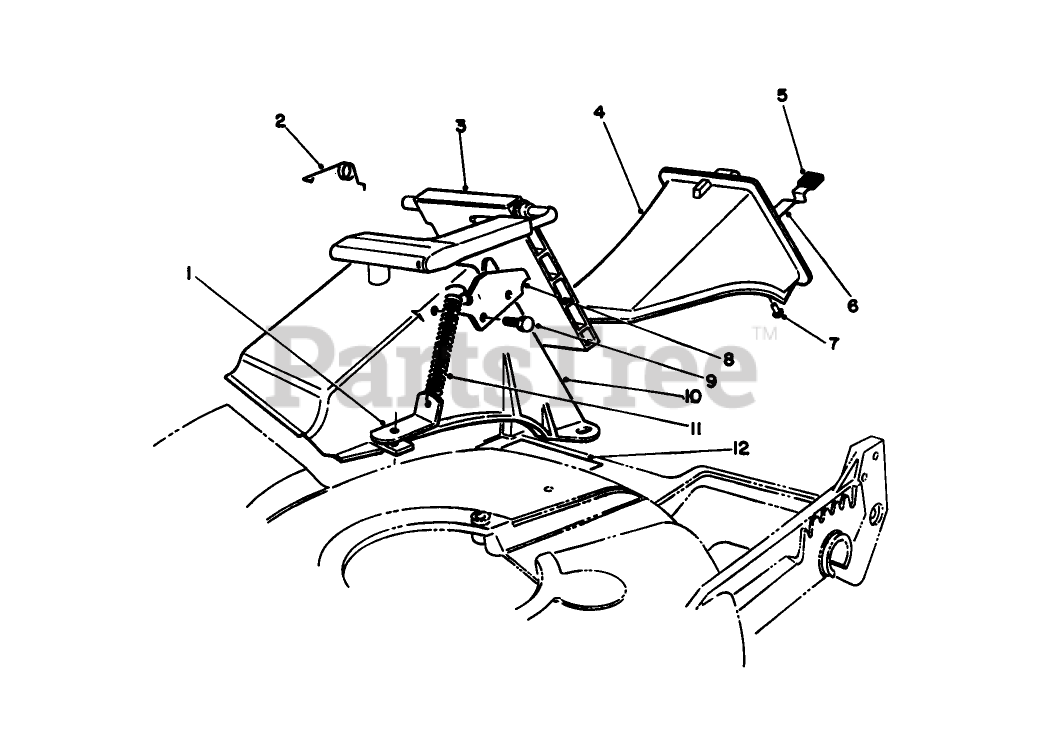 2
3
4
5
1
6
7
8
9
10
11
12
PartsTree™