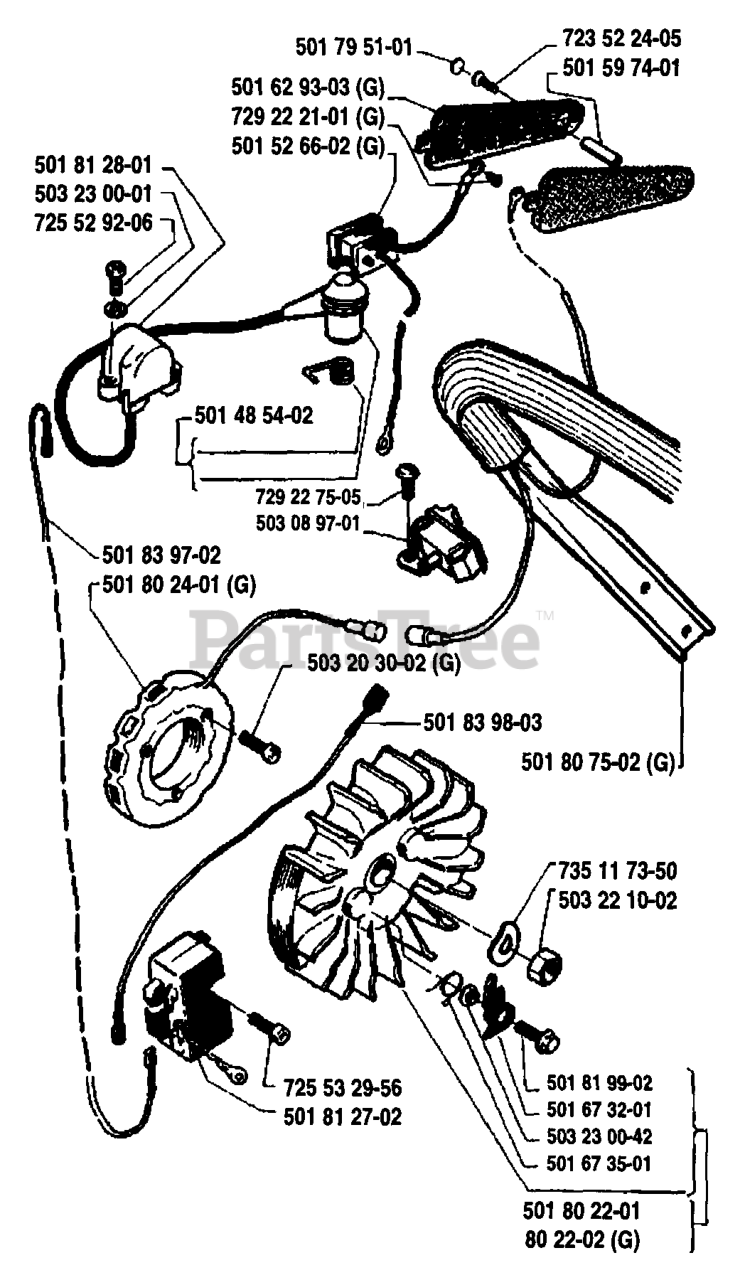 501 79 51-01
723 52 24-05
501 59 74-01
501 62 93-03 (G)
729 22 21-01 (G)
501 52 66-02 (G)
501 81 28-01
503 23 00-01
725 52 92-06
501 48 54-02
729 22 75-05
503 08 97-01
501 83 97-02
501 80 24-01 (G)
PartsTree™
503 20 30-02 (G)
501 83 98-03
501 80 75-02 (G)
735 11 73-50
503 22 10-02
725 53 29-56
501 81 27-02
501 81 99-02
501 67 32-01
503 23 00-42
501 67 35-01
501 80 22-01
80 22-02 (G)