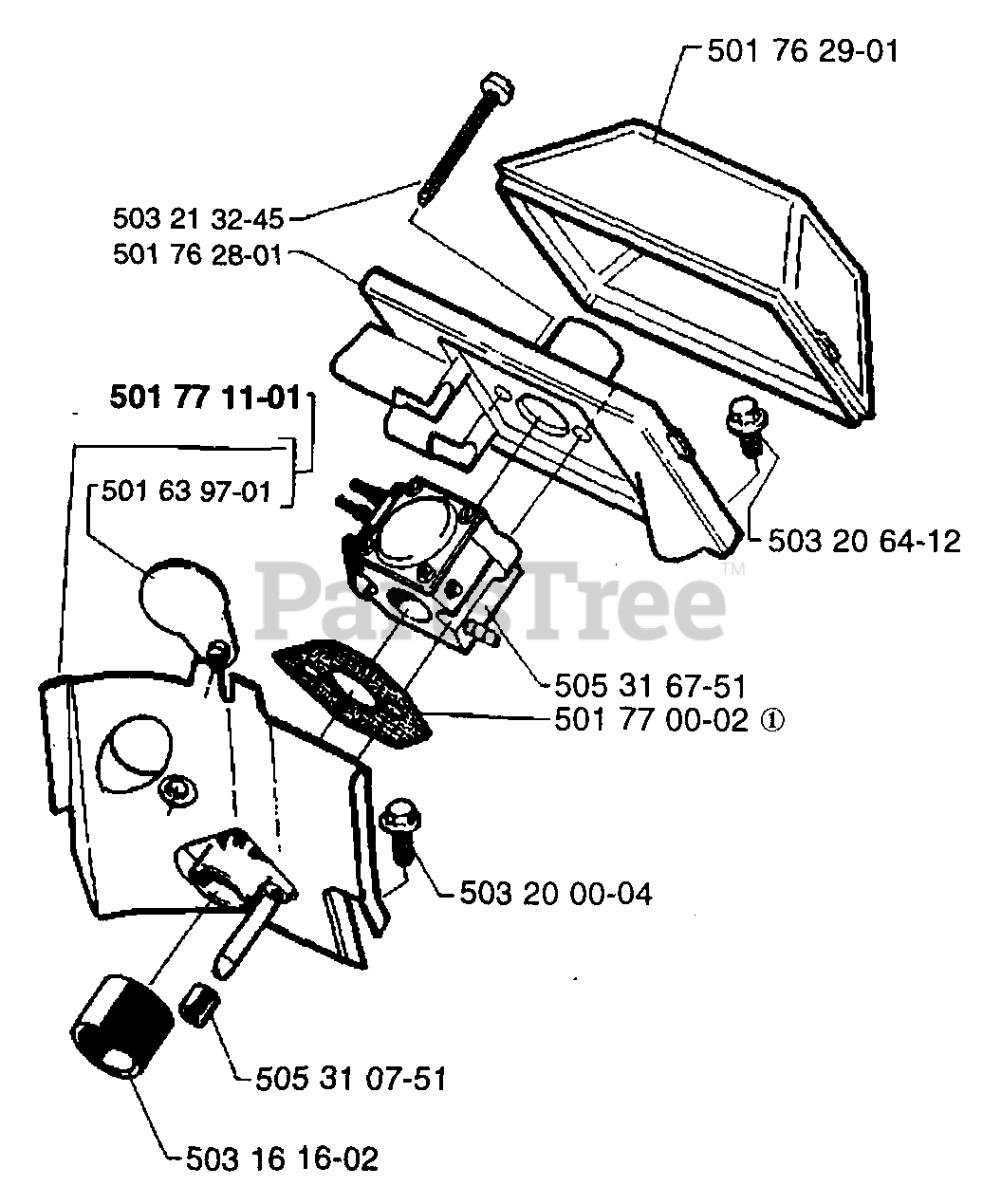 501 76 29-01

503 21 32-45

501 76 28-01

501 77 11-01

501 63 97-01

503 20 64-12

PartsTree™

505 31 67-51

501 77 00-02 ①

503 20 00-04

505 31 07-51

503 16 16-02