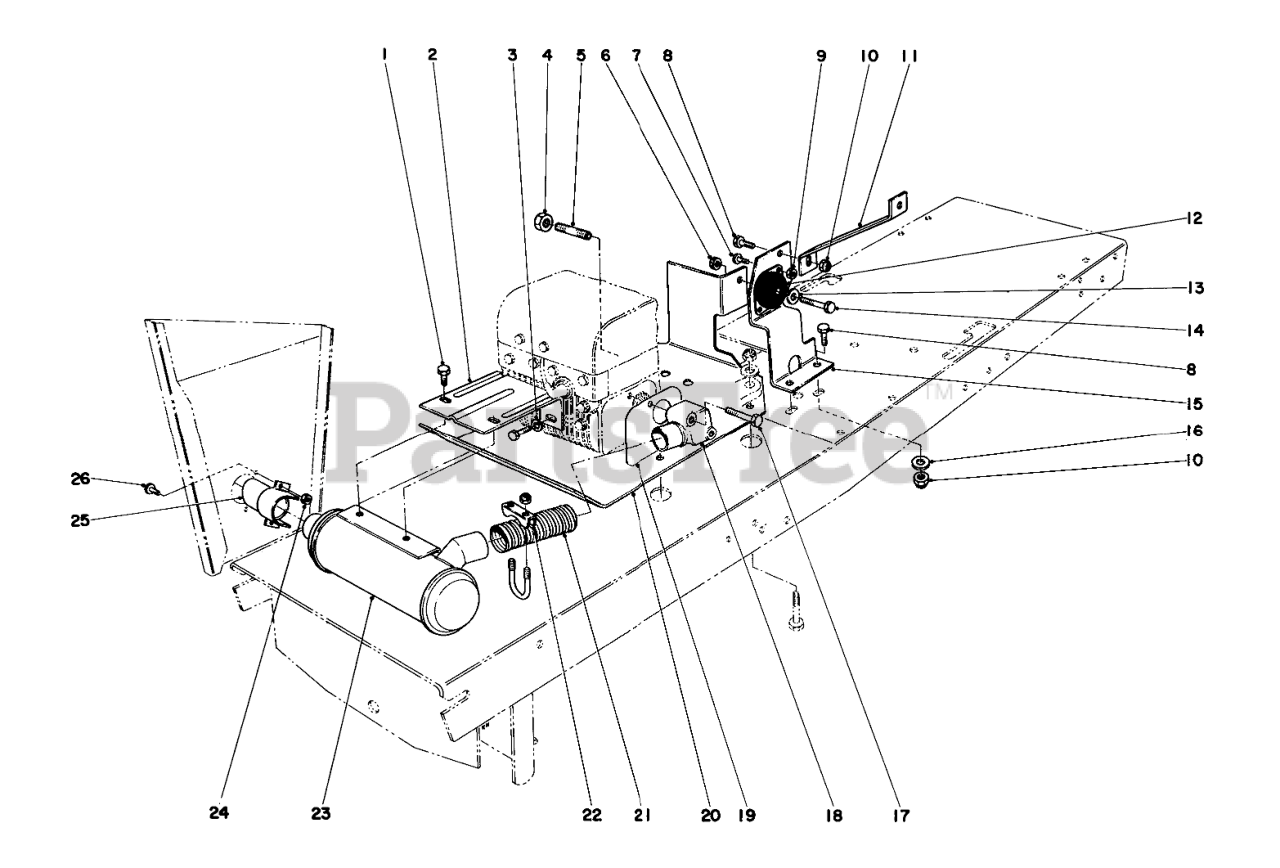 1 2 3 4 5 6 7 8 9 10 11

12
13
14
8
15
16
10

26
25

PartsTree™

24 23 22 21 20 19 18 17