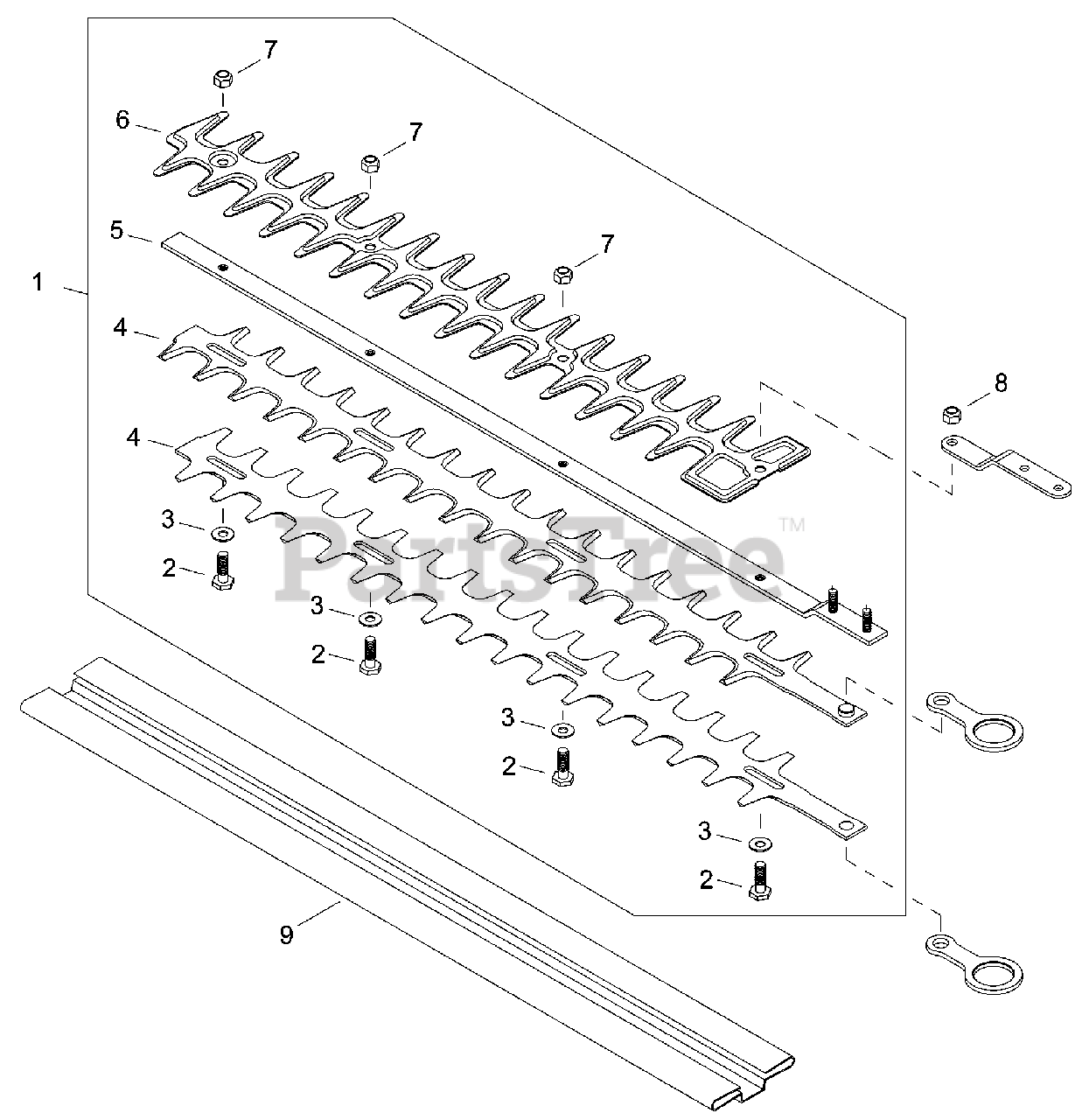 7
6
7
5
7
1
4
8
4
3
2
PartsTree™
3
2
3
2
3
2
9