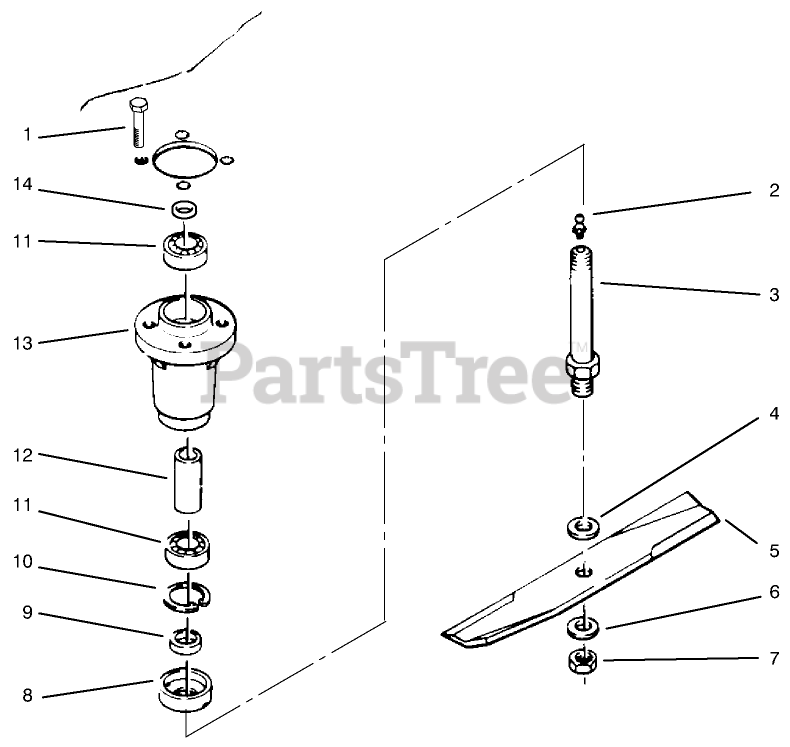 1
14
11
13
12
11
10
9
8
2
3
4
5
6
7
PartsTree™