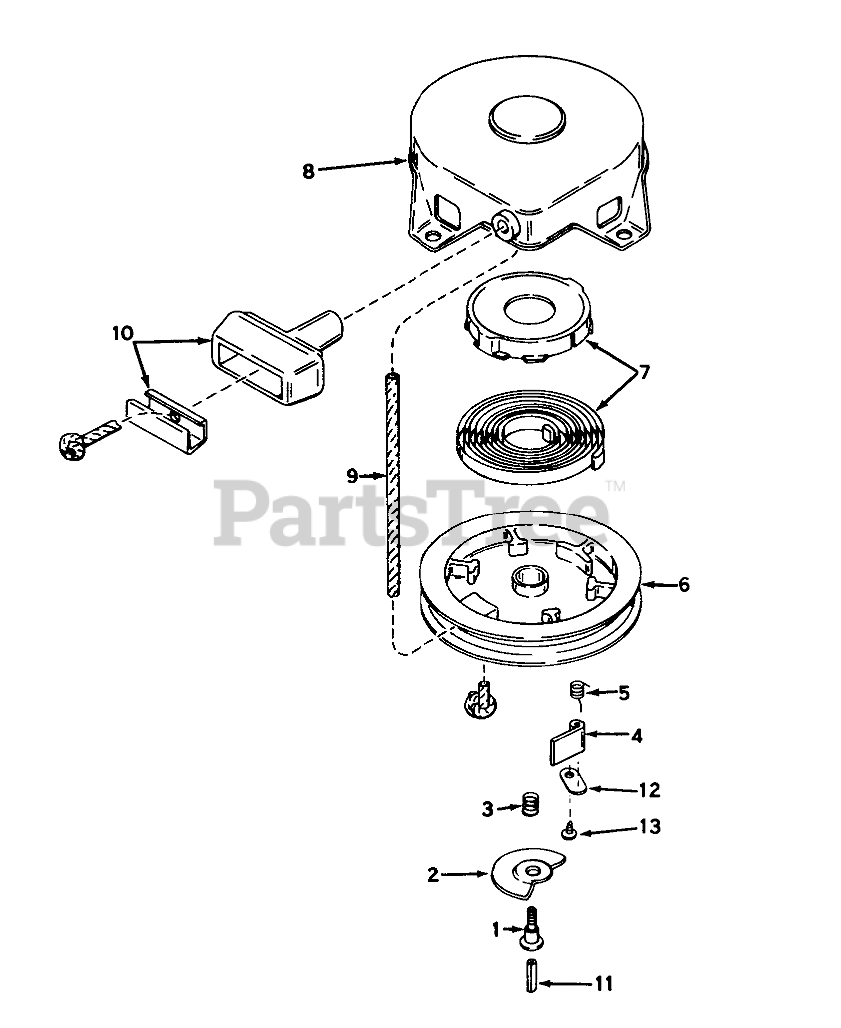 8
10
7
9
PartsTree™
6
5
4
12
3
13
2
1
11