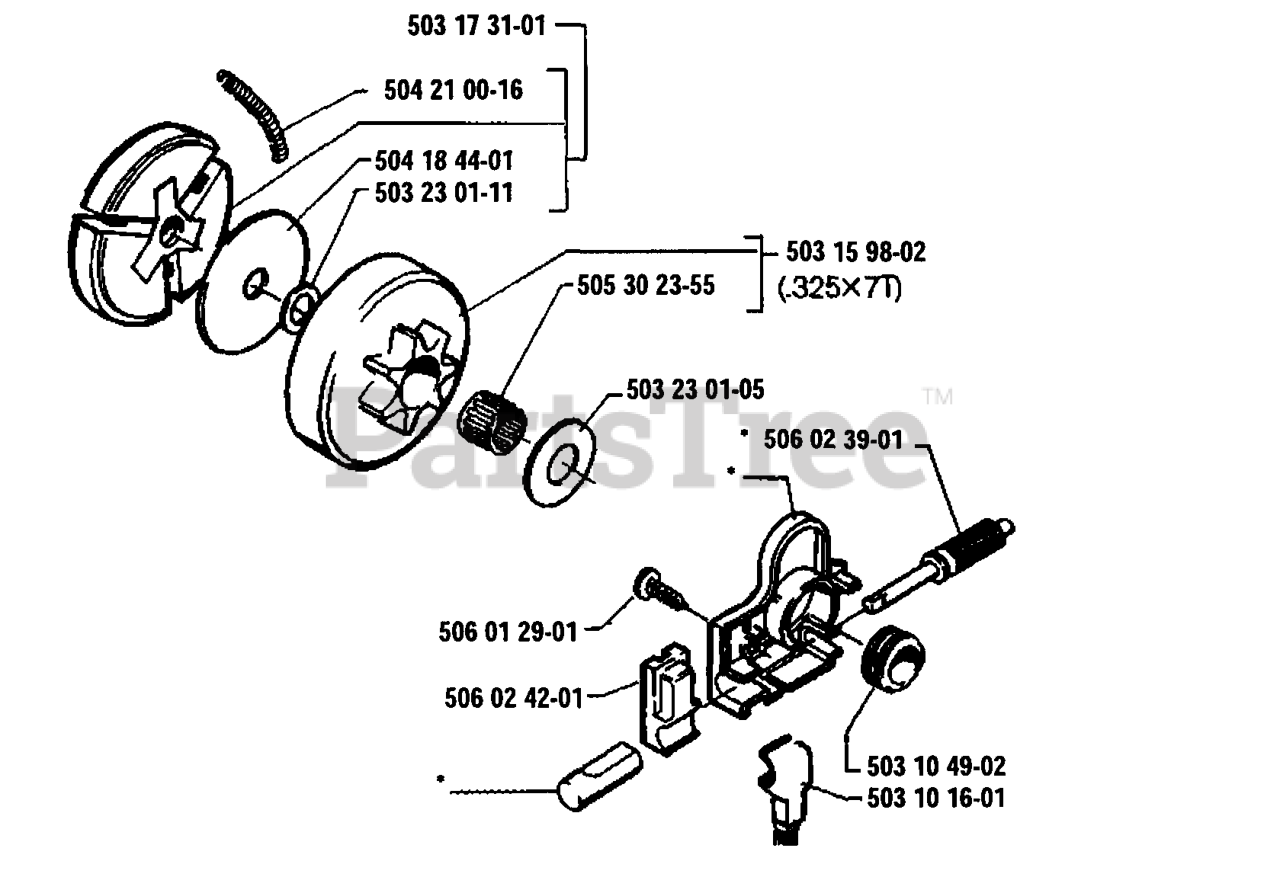 503 17 31-01
504 21 00-16
504 18 44-01
503 23 01-11
503 15 98-02
(.325×7T)
505 30 23-55
503 23 01-05
PartsTree™
*
506 02 39-01
*
506 01 29-01
506 02 42-01
*
503 10 49-02
503 10 16-01