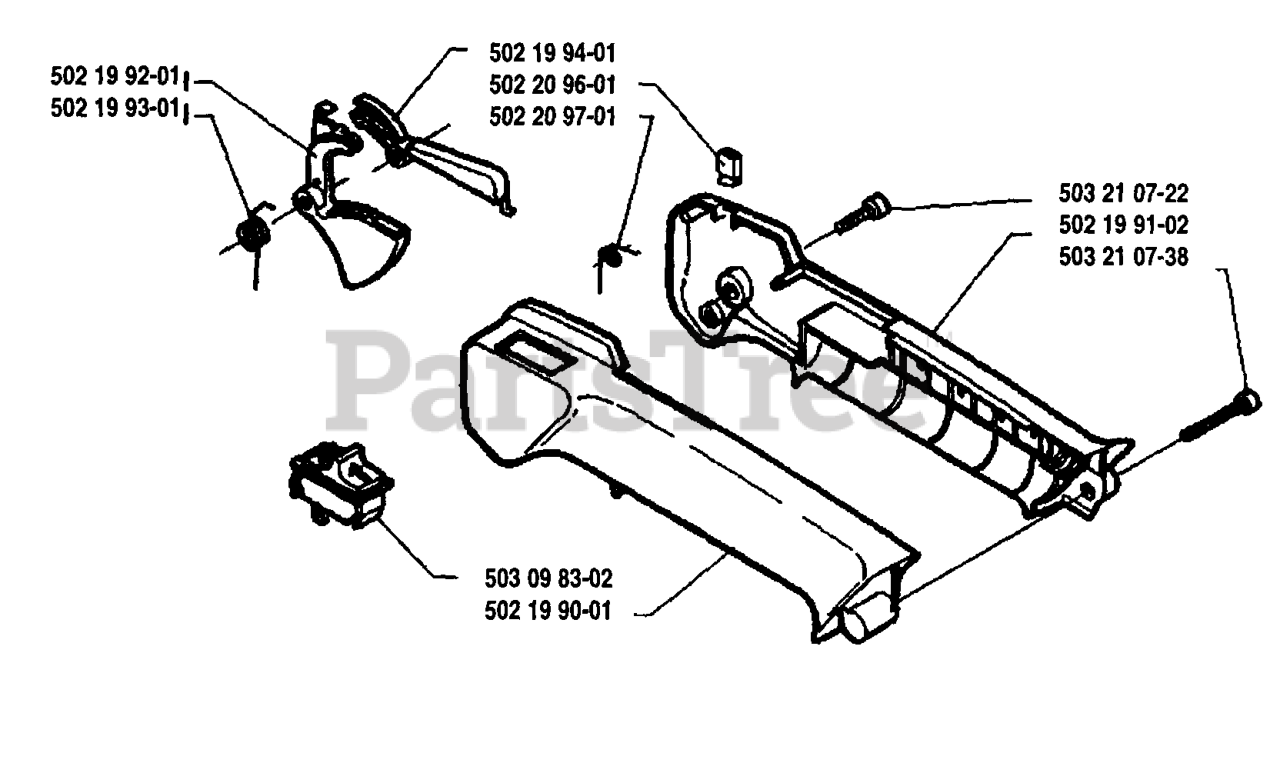 502 19 92-01
502 19 93-01
502 19 94-01
502 20 96-01
502 20 97-01
503 21 07-22
502 19 91-02
503 21 07-38
PartsTree
503 09 83-02
502 19 90-01