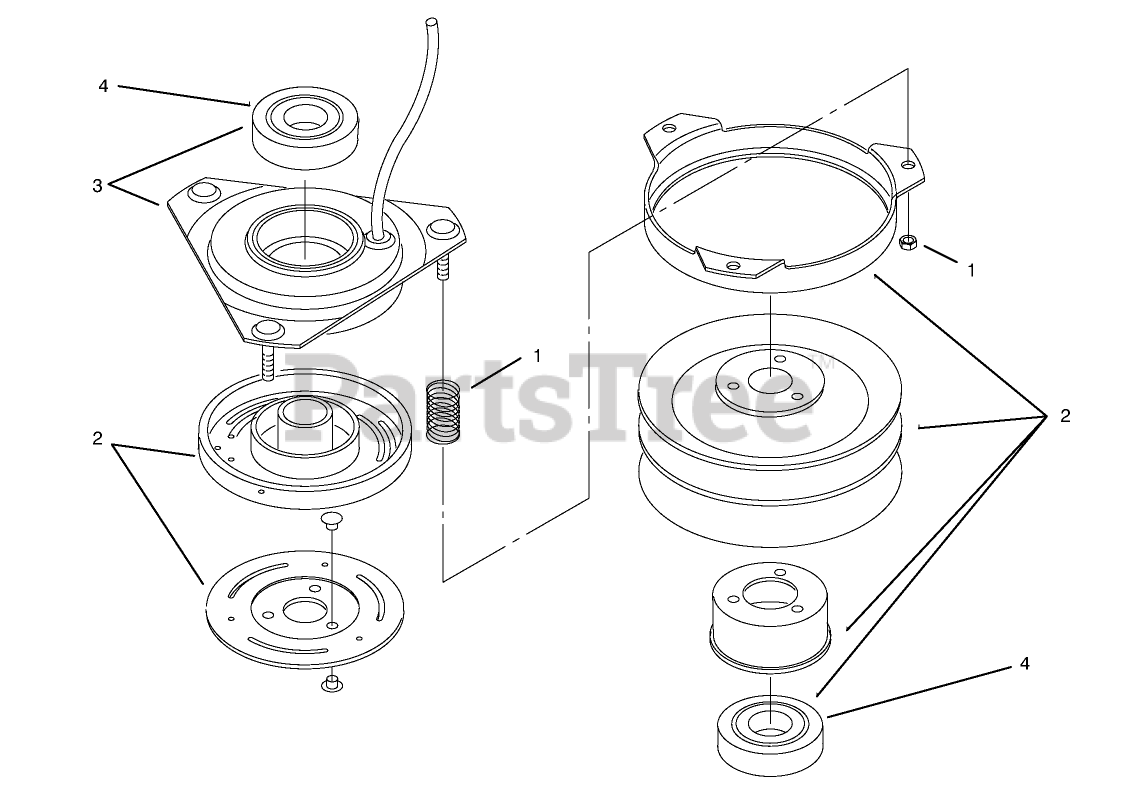 4
3
1
2
PartsTree™
1
2
4