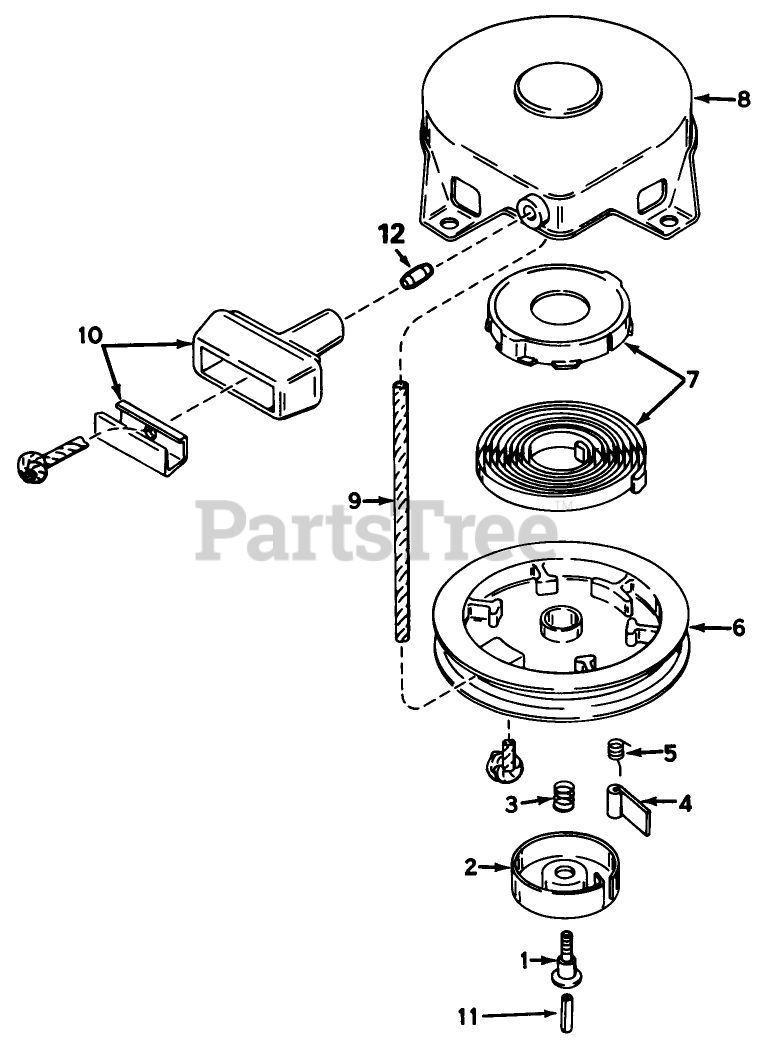 8
12
10
7
9
PartsTree
6
5
3
4
2
1
11