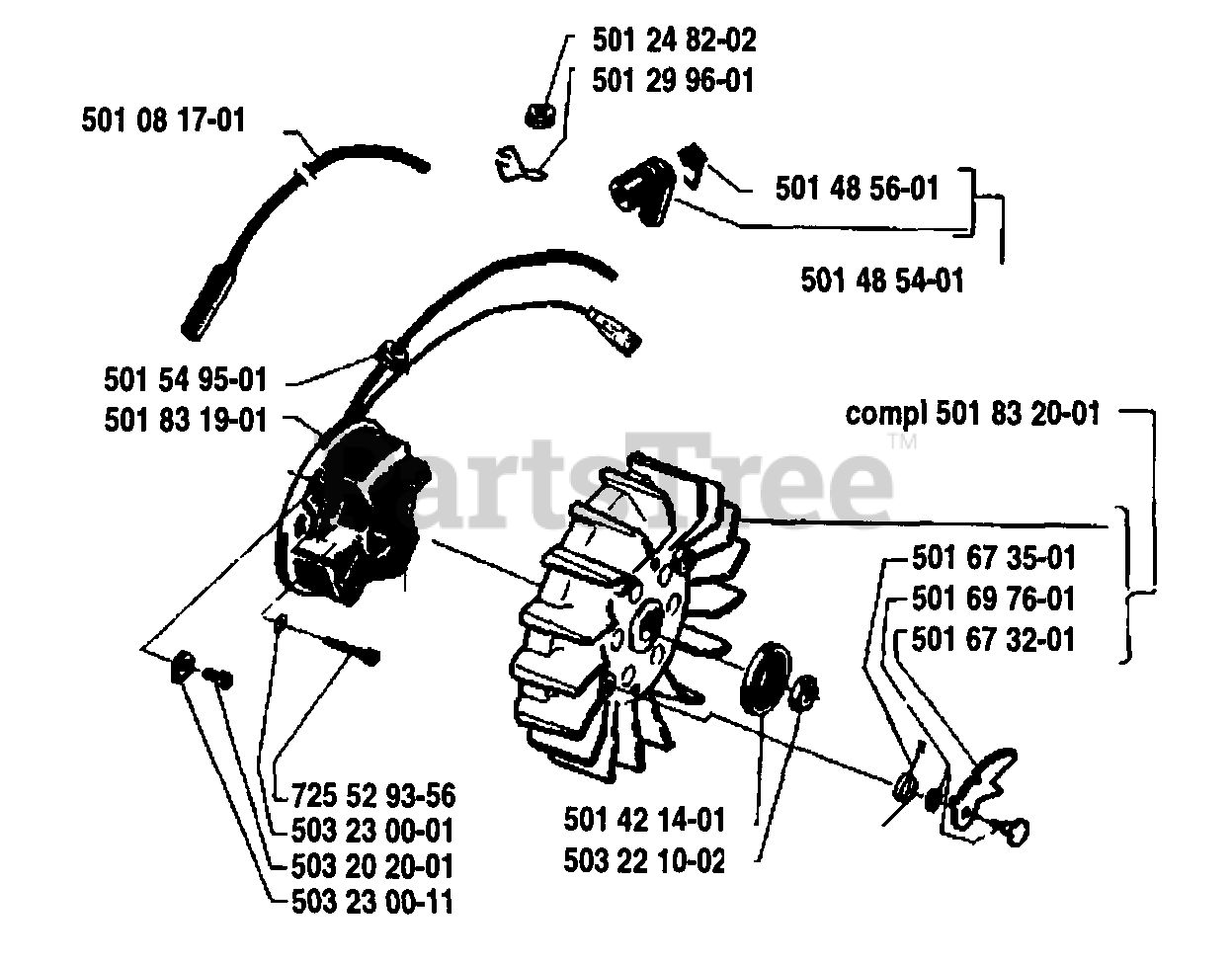 501 24 82-02
501 29 96-01
501 08 17-01
501 48 56-01
501 48 54-01
501 54 95-01
501 83 19-01
compl 501 83 20-01
PartsTree™
501 67 35-01
501 69 76-01
501 67 32-01
725 52 93-56
503 23 00-01
503 20 20-01
503 23 00-11
501 42 14-01
503 22 10-02