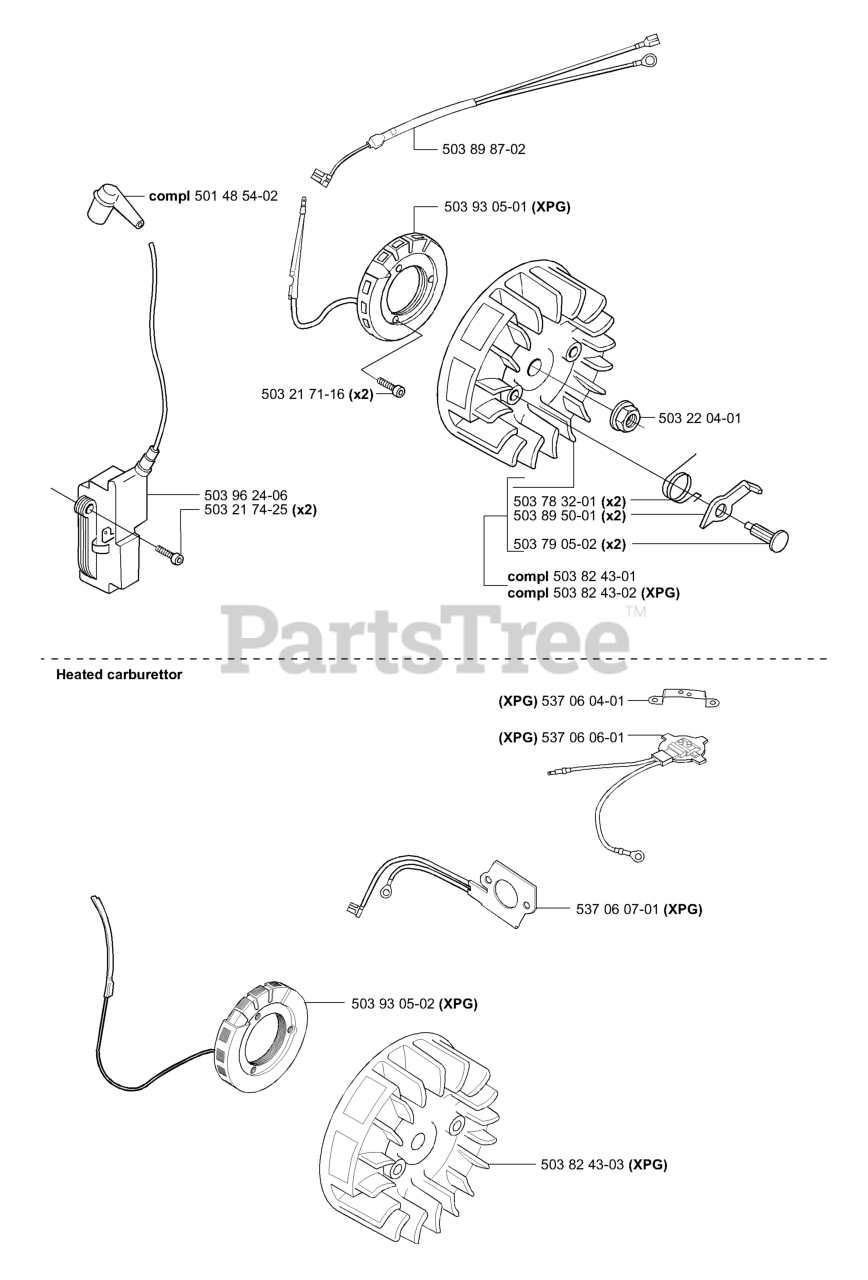 503 89 87-02

compl 501 48 54-02

503 93 05-01 (XPG)

503 21 71-16 (x2)

503 22 04-01

503 96 24-06
503 21 74-25 (x2)

503 78 32-01 (x2)
503 89 50-01 (x2)
503 79 05-02 (x2)

compl 503 82 43-01
compl 503 82 43-02 (XPG)

PartsTree™

Heated carburettor

(XPG) 537 06 04-01

(XPG) 537 06 06-01

537 06 07-01 (XPG)

503 93 05-02 (XPG)

503 82 43-03 (XPG)