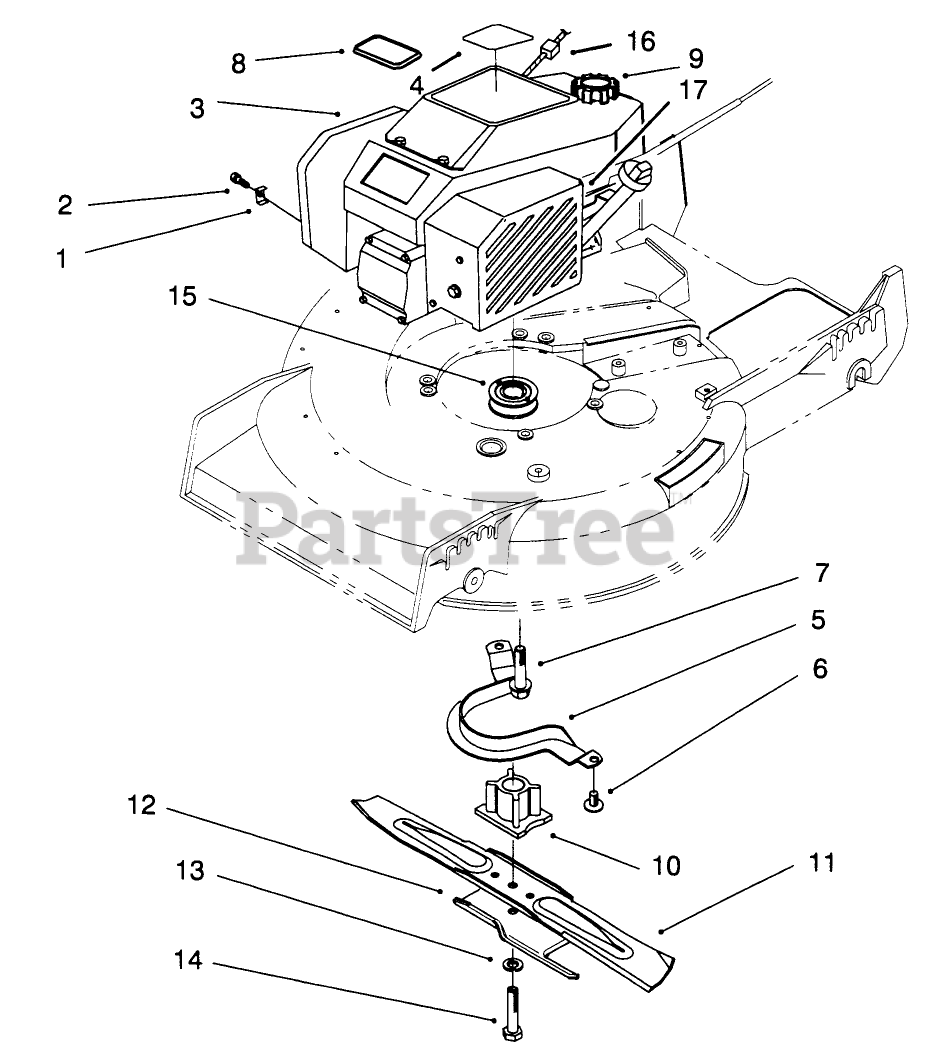 8
4
16
9
3
17
2
1
15
PartsTree
7
5
6
12
10
11
13
14