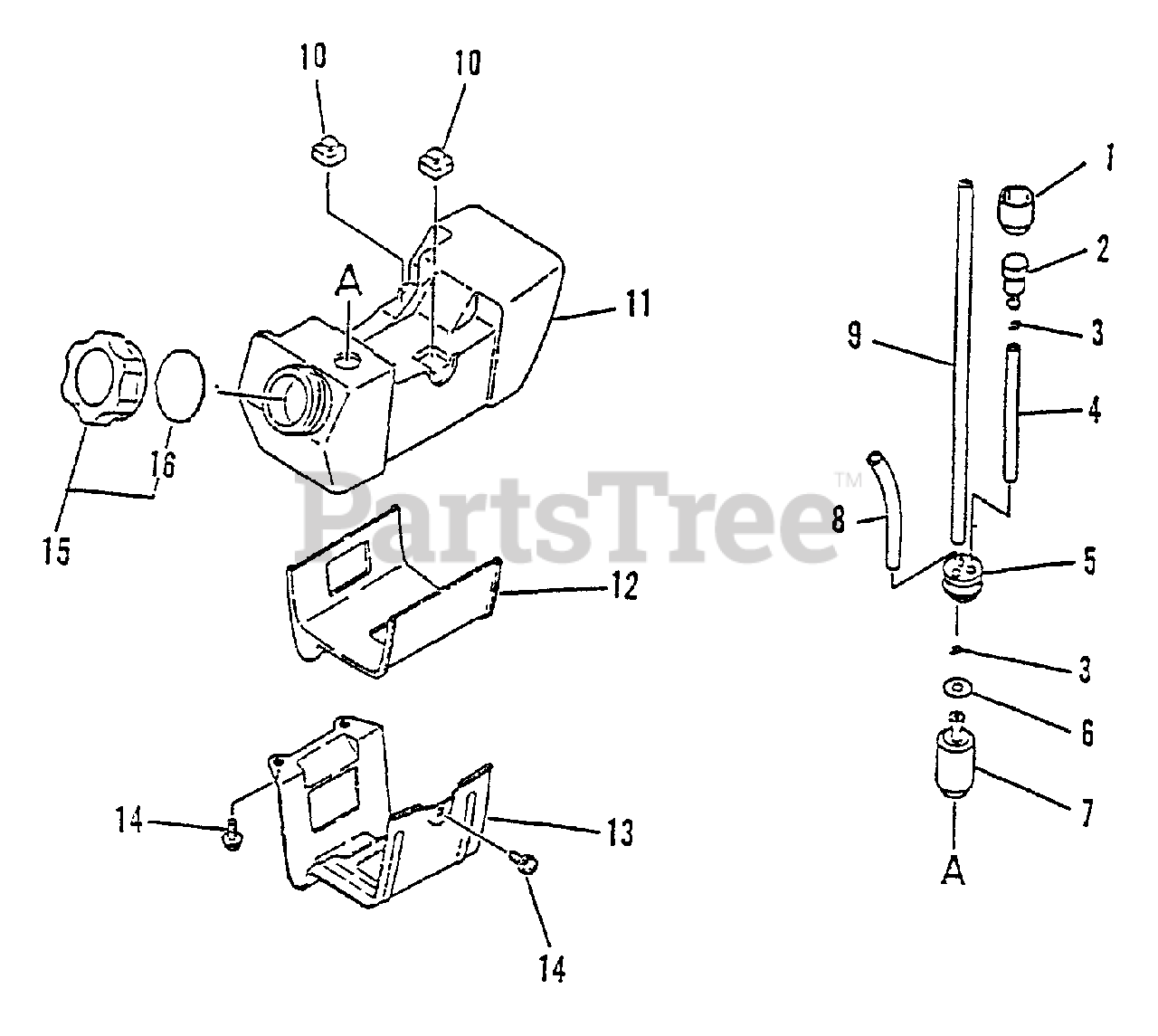 10
10
A
11
15
16
PartsTree™
12
14
13
14
1
2
3
9
4
8
5
3
6
7
A