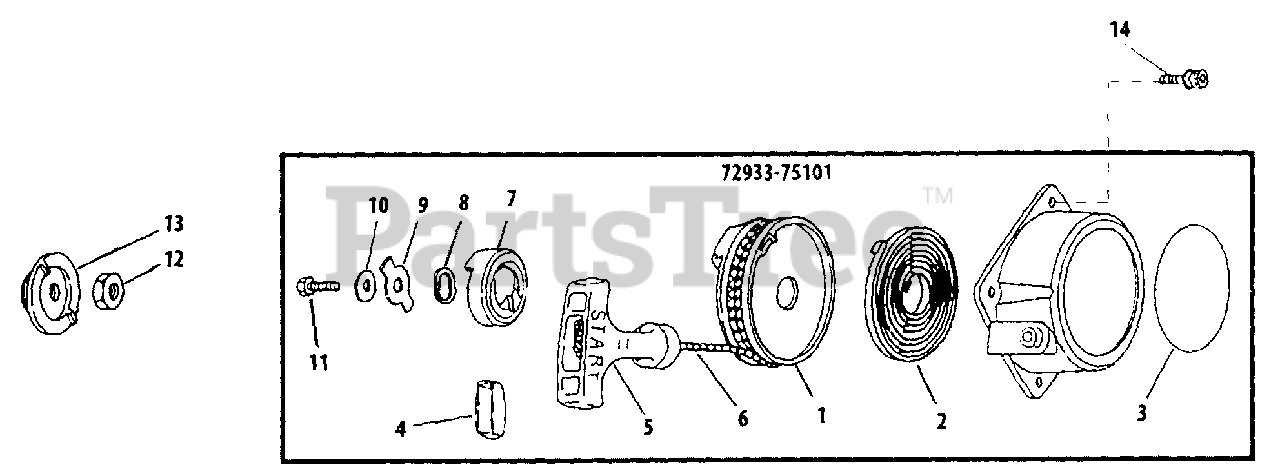 14

72933-75101

PartsTree™

13
12
10
9
8
7
11
START
4
5
6
1
2
3