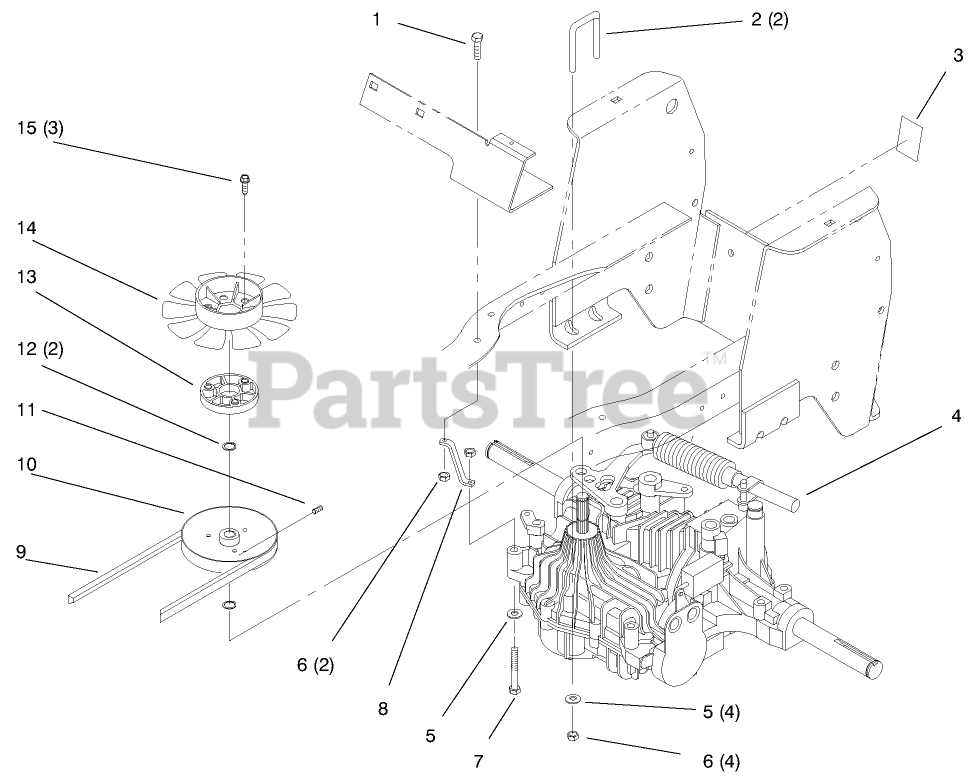 1
2 (2)
3
15 (3)
14
13
12 (2)
11
10
9
PartsTree™
4
6 (2)
8
5
7
5 (4)
6 (4)