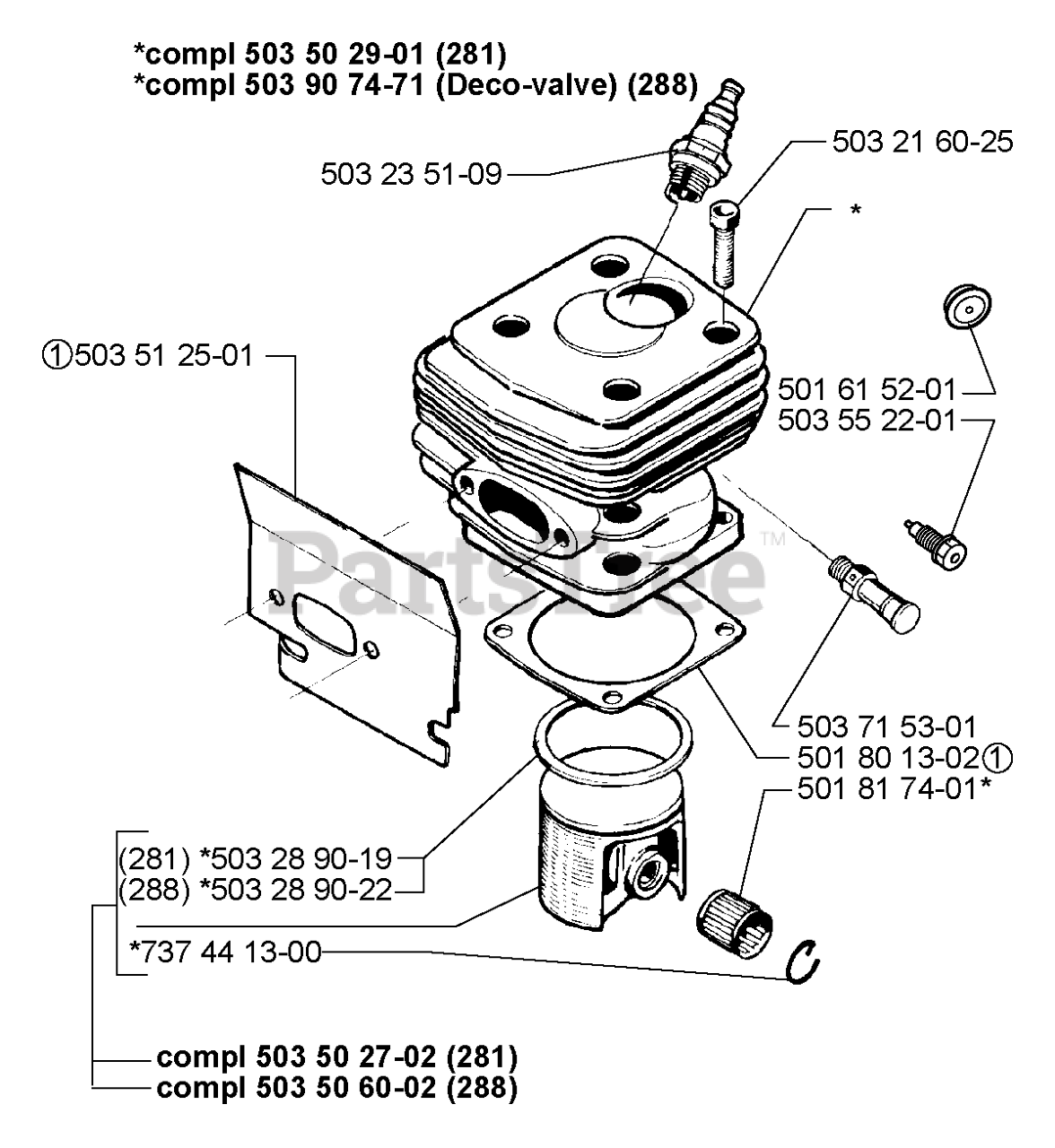 *compl 503 50 29-01 (281)
*compl 503 90 74-71 (Deco-valve) (288)

503 23 51-09

503 21 60-25

*

①503 51 25-01

501 61 52-01
503 55 22-01

PartsTree™

503 71 53-01
501 80 13-02①
501 81 74-01*

(281) *503 28 90-19
(288) *503 28 90-22

*737 44 13-00

compl 503 50 27-02 (281)
compl 503 50 60-02 (288)