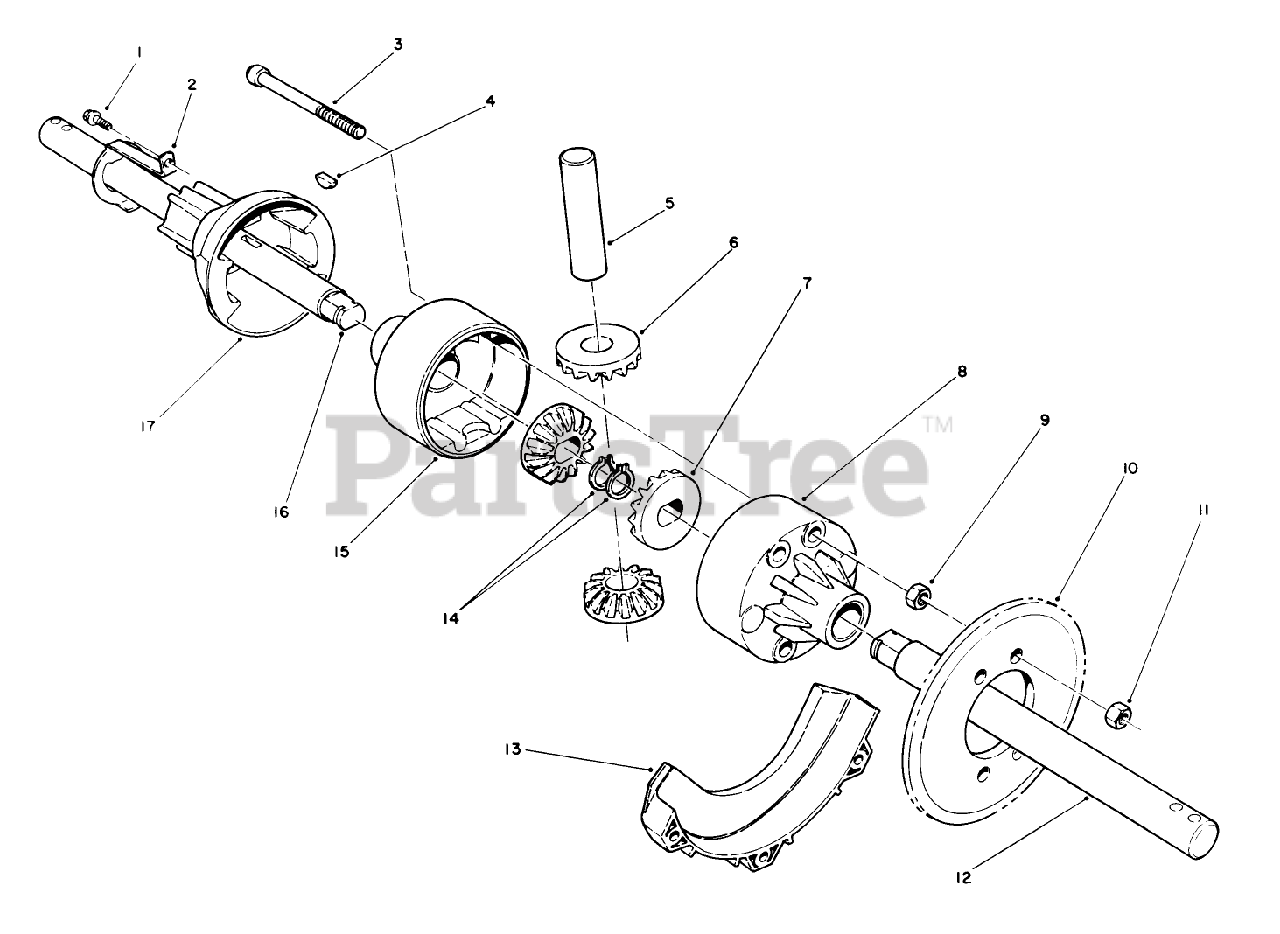 1
2
3
4
5
6
7
8
9
10
11
17
16
15
14
13
12
PartsTree™