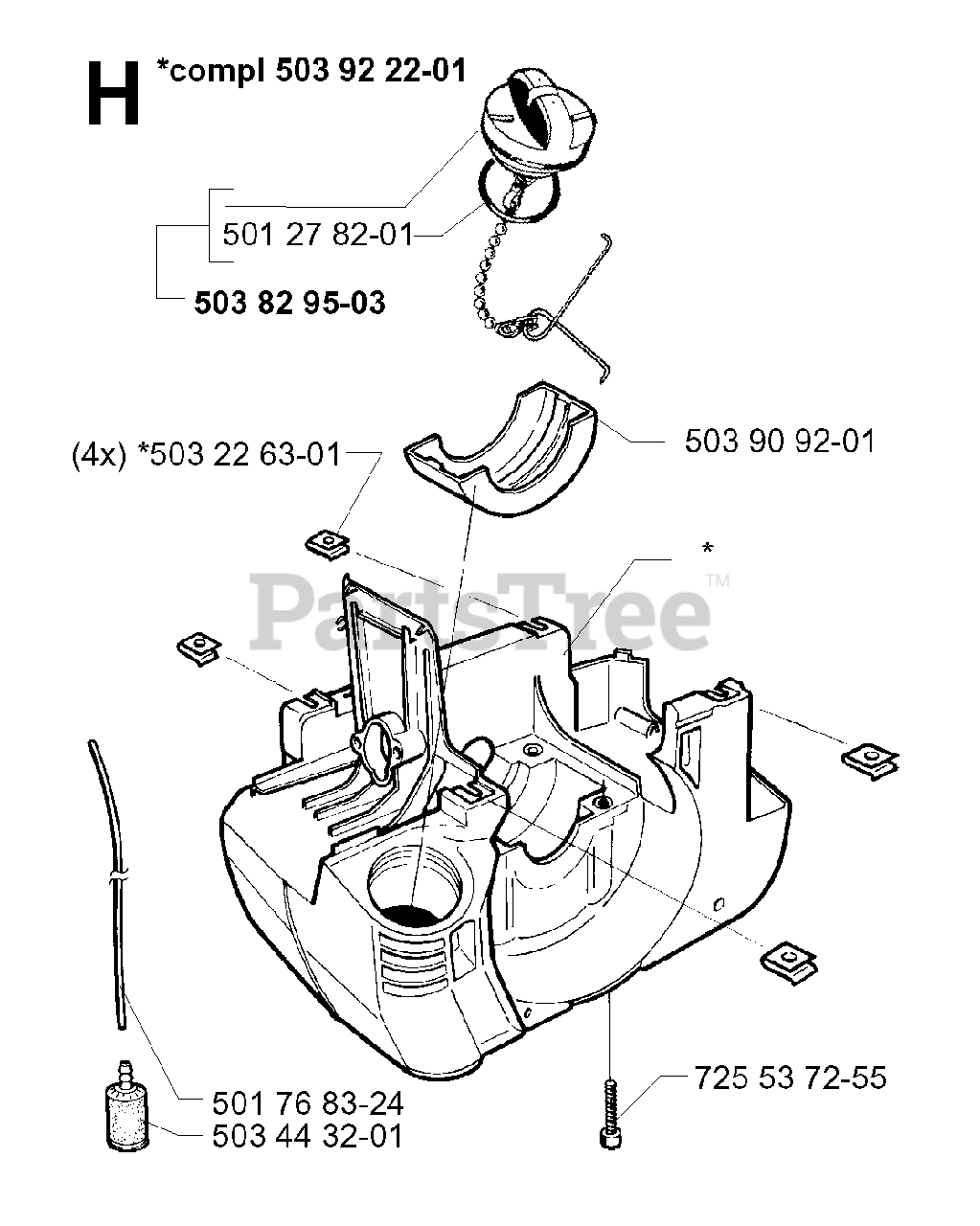 H *compl 503 92 22-01

501 27 82-01

503 82 95-03

(4x) *503 22 63-01

503 90 92-01

*

PartsTree™

501 76 83-24

503 44 32-01

725 53 72-55