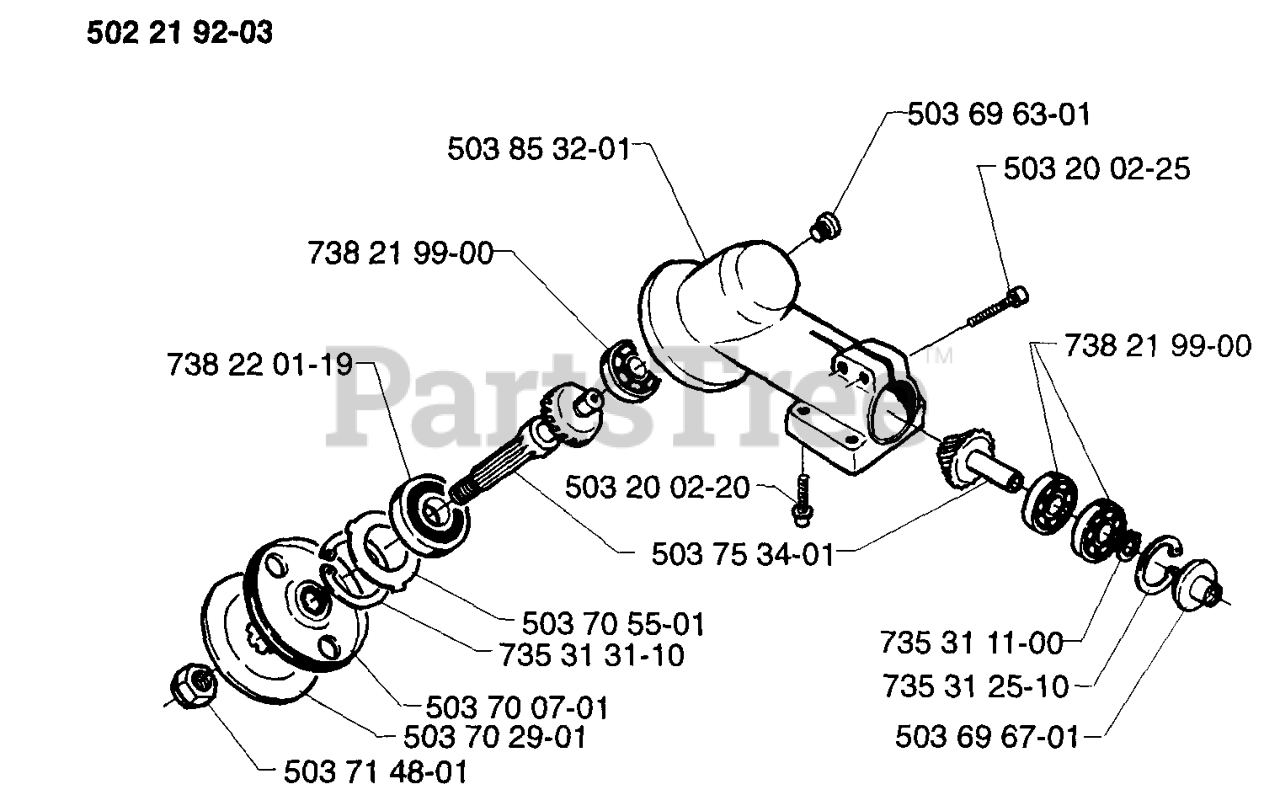 502 21 92-03

503 69 63-01
503 85 32-01
503 20 02-25
738 21 99-00
738 21 99-00
738 22 01-19
PartsTree™
503 20 02-20
503 75 34-01
503 70 55-01
735 31 31-10
735 31 11-00
735 31 25-10
503 70 07-01
503 70 29-01
503 69 67-01
503 71 48-01