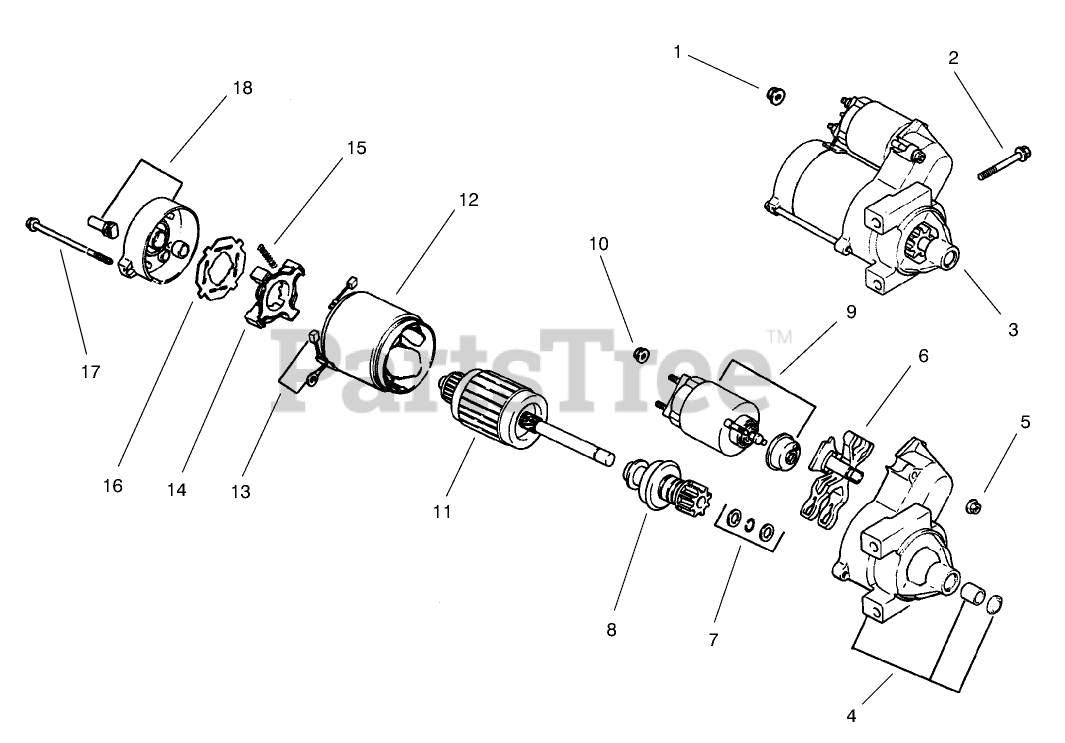 1
2
18
15
12
10
9
3
6
5
17
16
14
13
11
8
7
4
PartsTree™