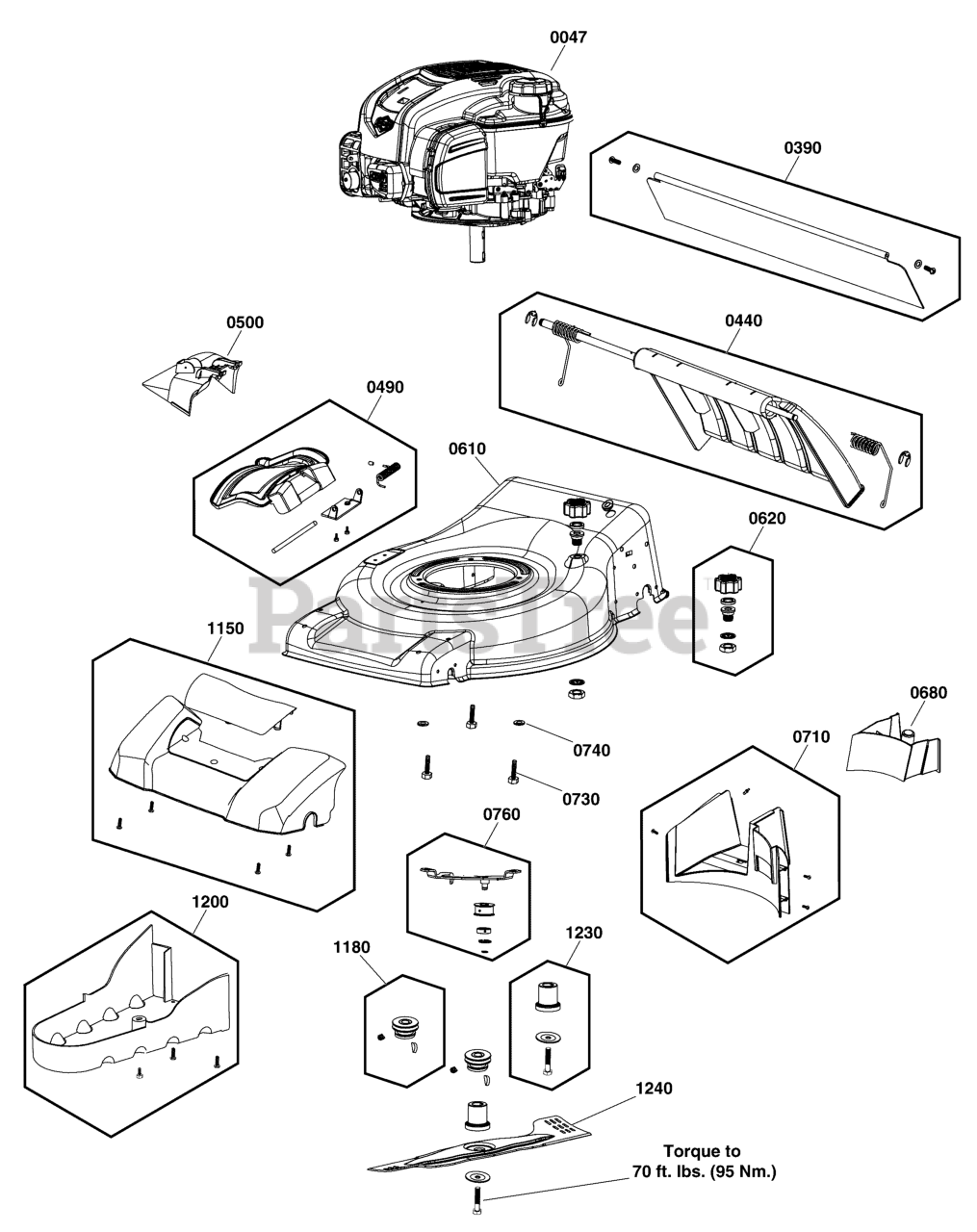 0047
0390
0500
0440
0490
0610
0620
PartsTree
1150
0680
0740
0710
0730
0760
1200
1180
1230
1240
Torque to
70 ft. lbs. (95 Nm.)