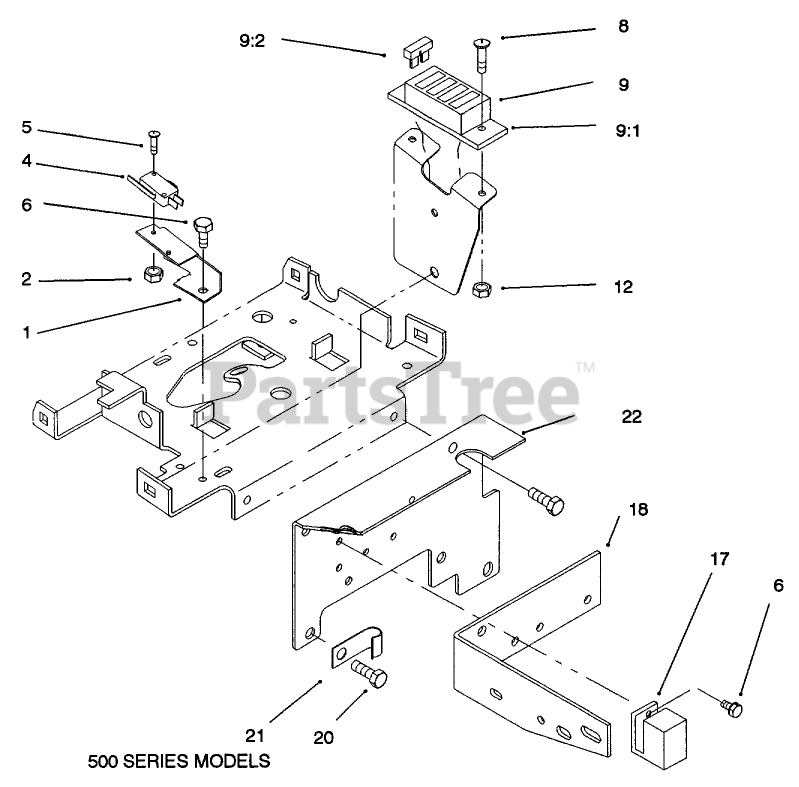 9:2
8
9
9:1
5
4
6
2
1
12
PartsTree™
22
18
17
6
21
20
500 SERIES MODELS