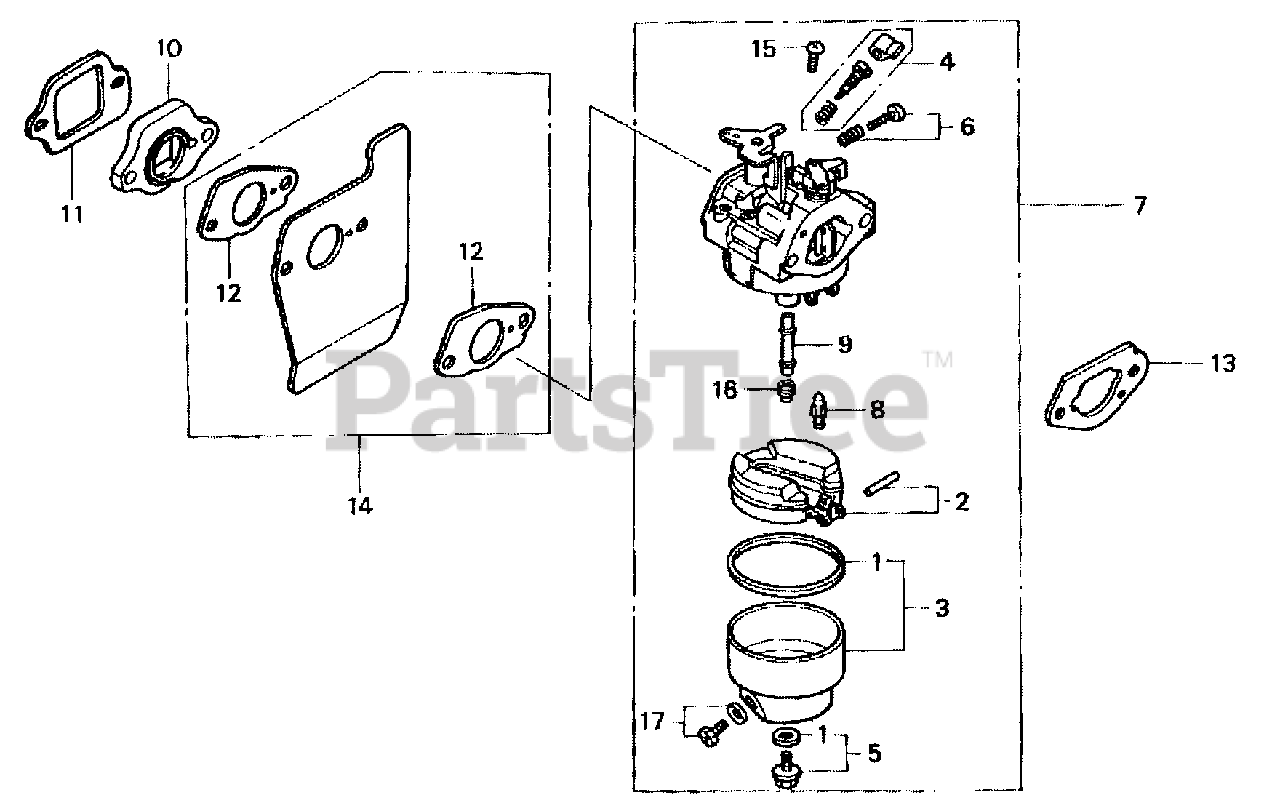 10
11
12
12
14
15
4
6
7
9
16
8
13
PartsTree™
2
1
3
17
1
5