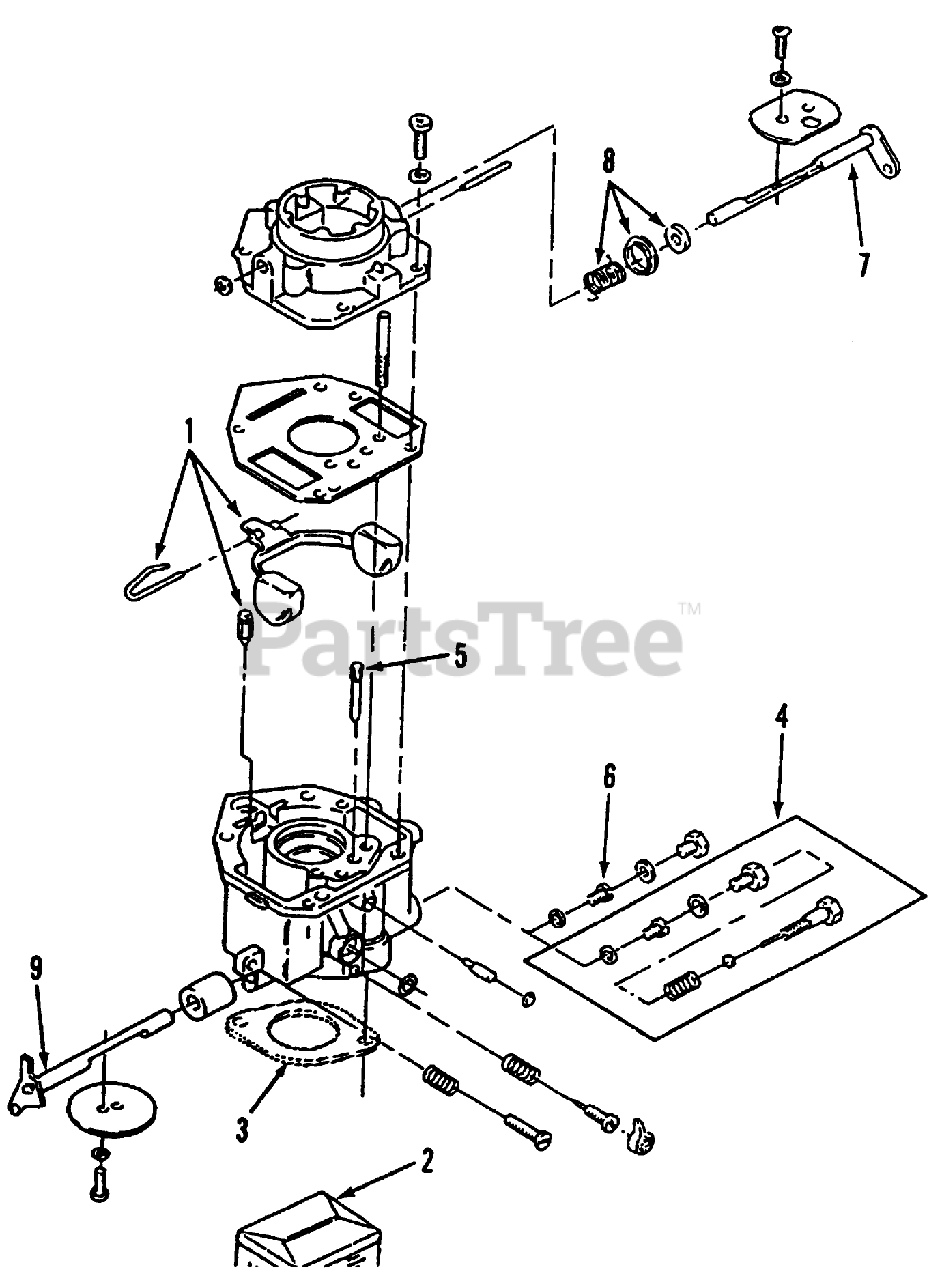 8
7
1
PartsTree™
5
4
6
9
3
2