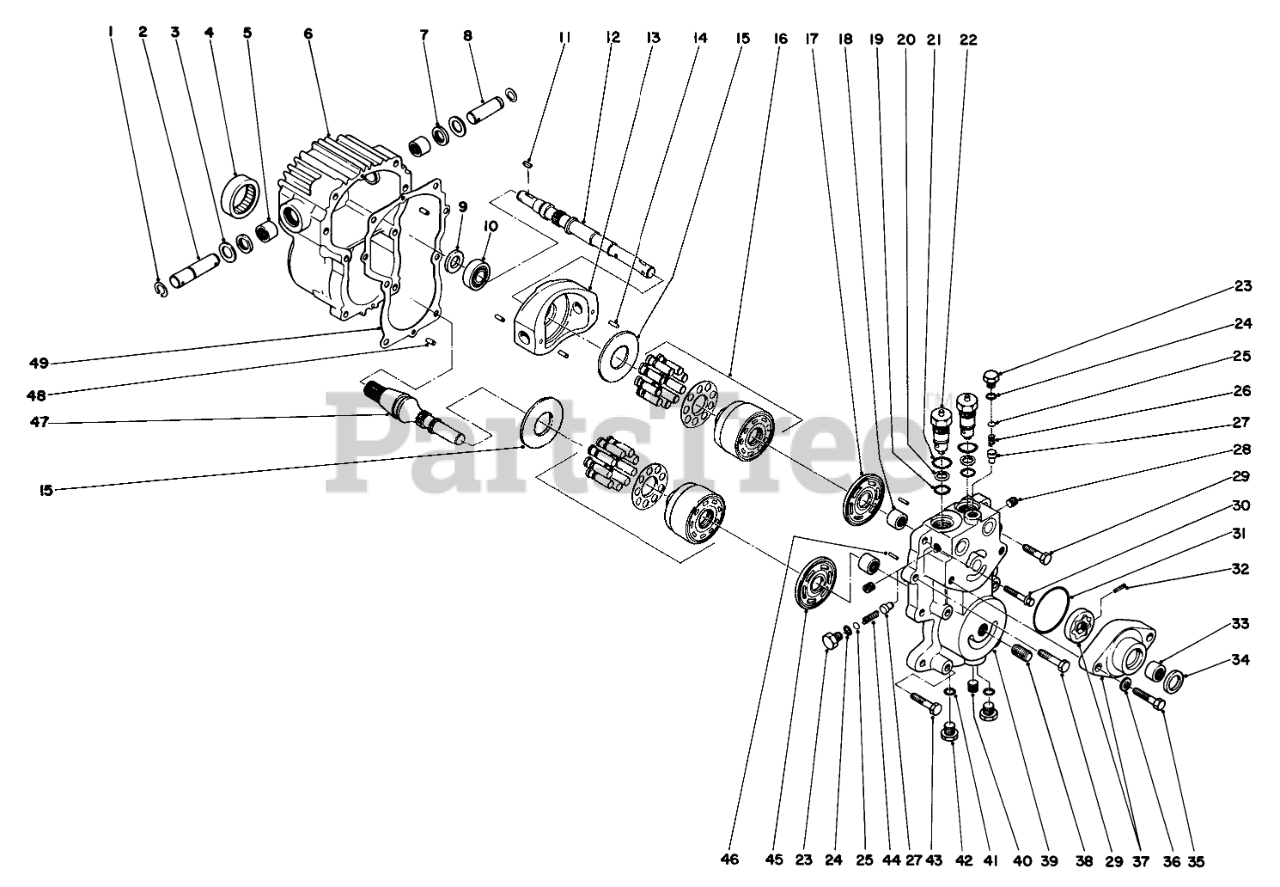 1 2 3 4 5 6 7 8 11 12 13 14 15 16 17 18 19 20 21 22

9 10

23 24 25 26 27 28 29 30 31 32 33 34

49 48 47 15

PartsTree

46 45 23 24 25 44 27 43 42 41 40 39 38 29 37 36 35