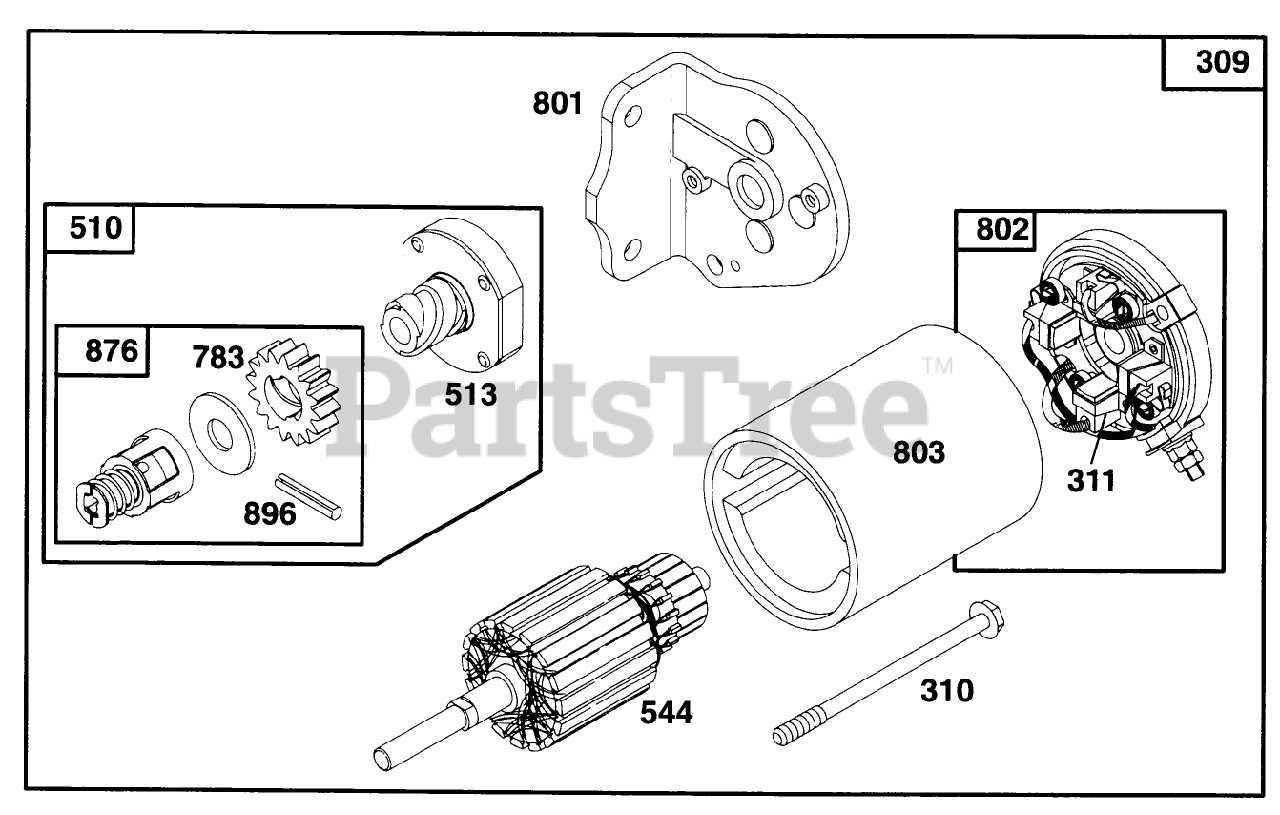 309
801
510
802
876
783
513
PartsTree™
803
311
896
544
310