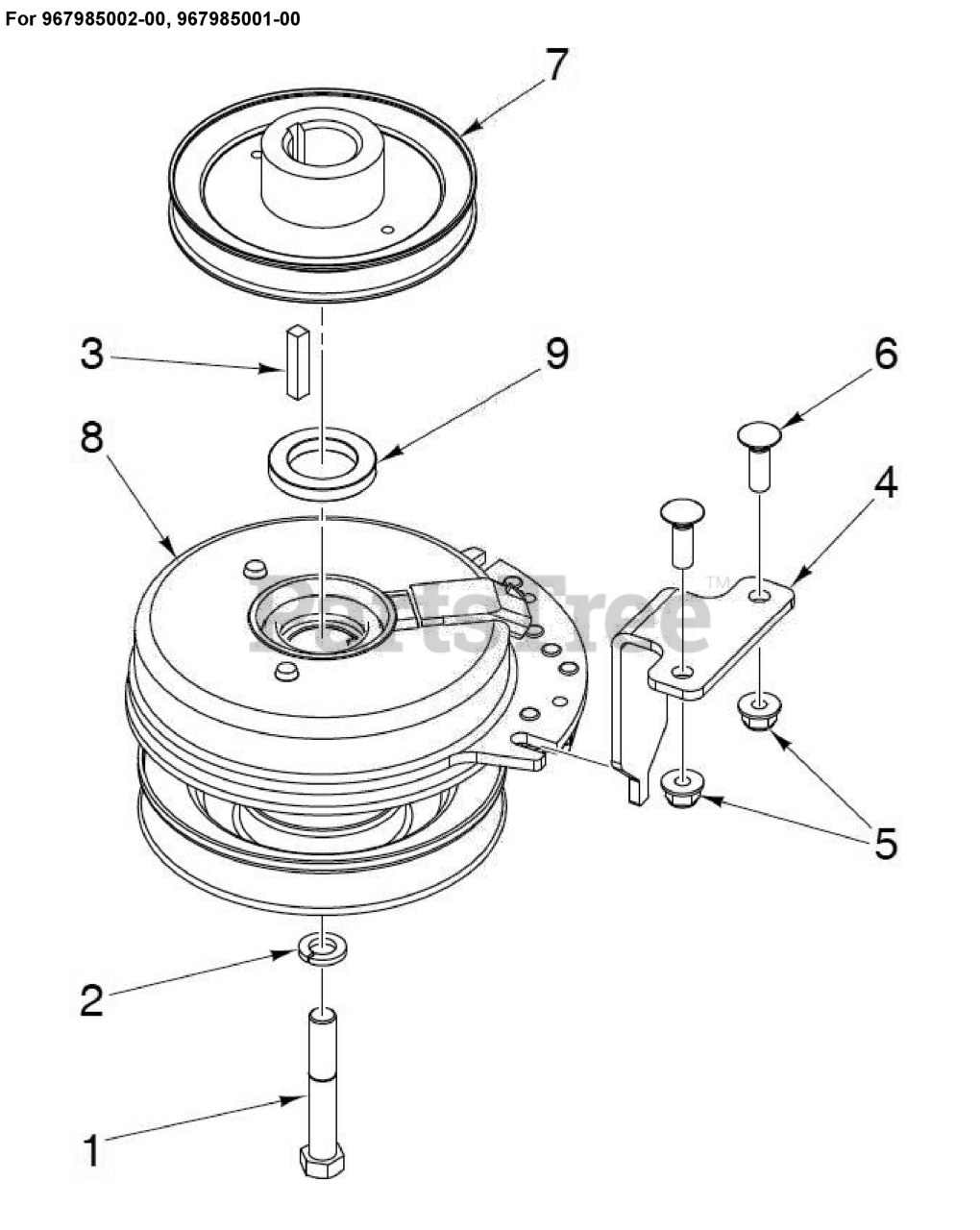 For 967985002-00, 967985001-00

7

3

9

6

8

4

PartsTree™

5

2

1