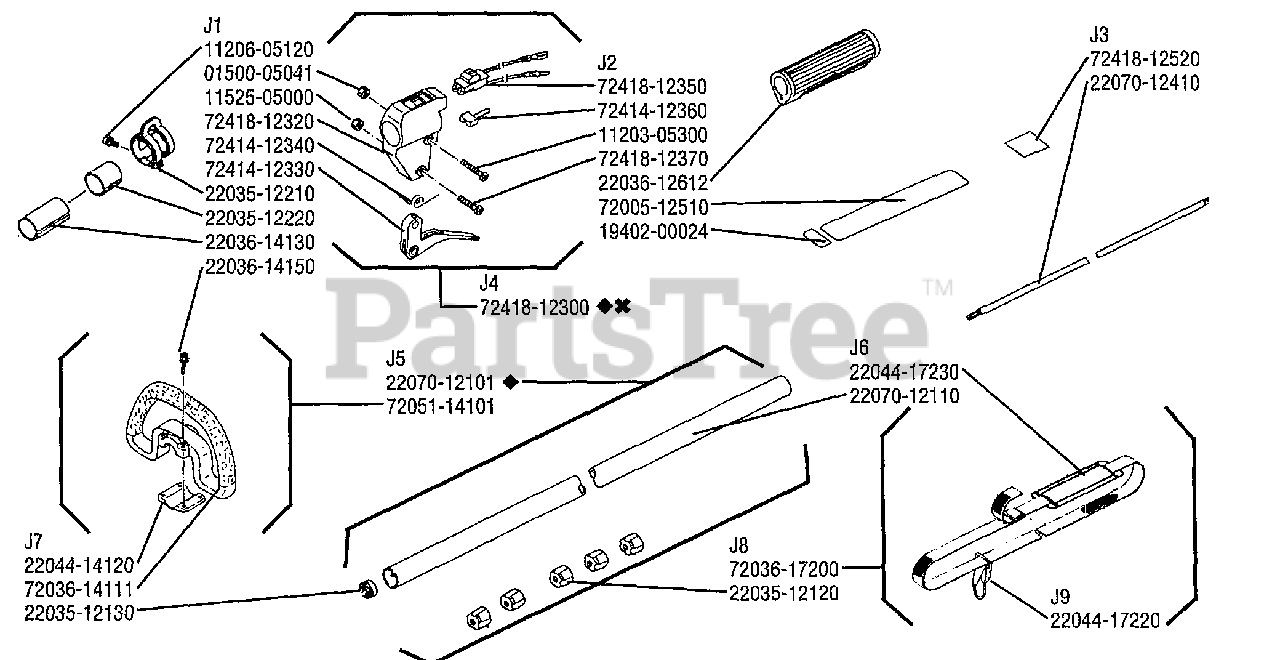 J1
11206-05120
01500-05041
11525-05000
72418-12320
72414-12340
72414-12330
22035-12210
22035-12220
22036-14130
22036-14150

J2
72418-12350
72414-12360
11203-05300
72418-12370
22036-12612
72005-12510
19402-00024

J3
72418-12520
22070-12410

J4
72418-12300 ◆✖

PartsTree™

J5
22070-12101 ◆
72051-14101

J6
22044-17230
22070-12110

J7
22044-14120
72036-14111
22035-12130

J8
72036-17200
22035-12120

J9
22044-17220