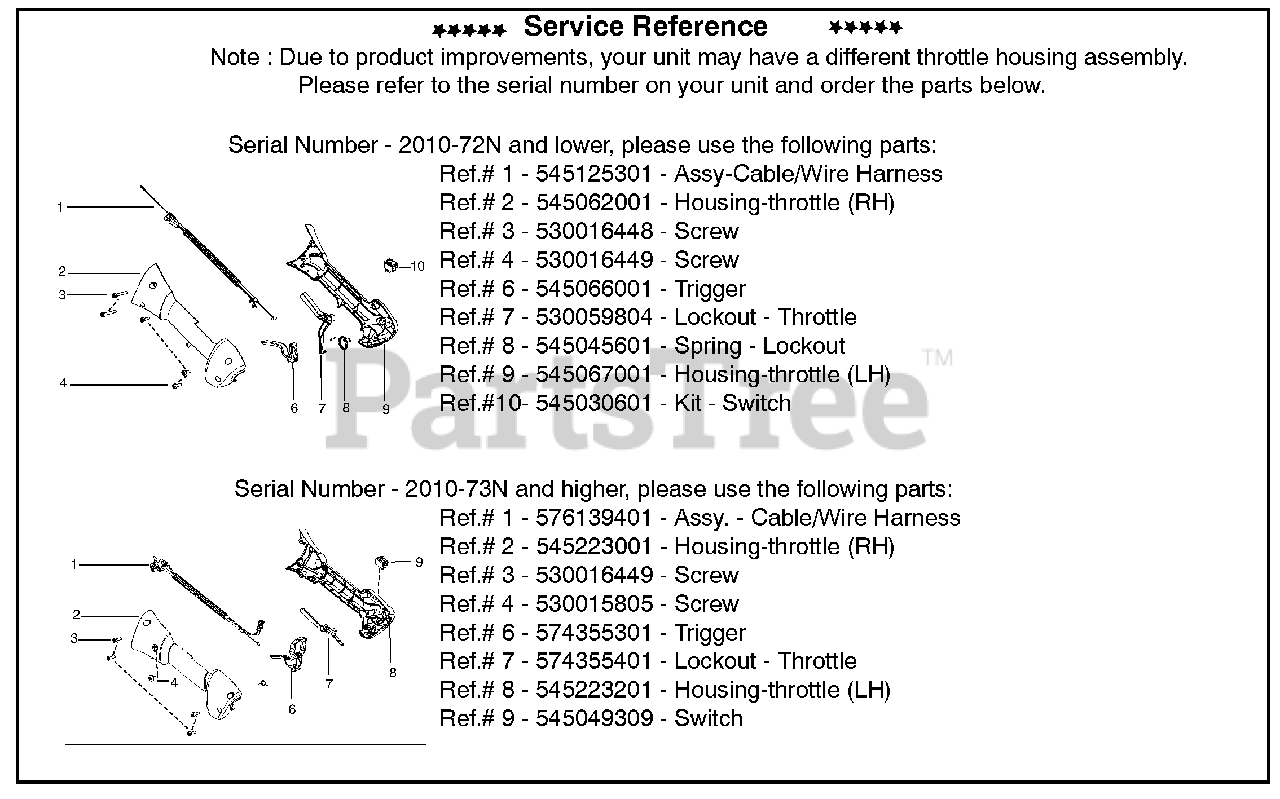 ***** Service Reference *****
Note : Due to product improvements, your unit may have a different throttle housing assembly. Please refer to the serial number on your unit and order the parts below.

Serial Number - 2010-72N and lower, please use the following parts:
Ref.# 1 - 545125301 - Assy-Cable/Wire Harness
Ref.# 2 - 545062001 - Housing-throttle (RH)
Ref.# 3 - 530016448 - Screw
Ref.# 4 - 530016449 - Screw
Ref.# 6 - 545066001 - Trigger
Ref.# 7 - 530059804 - Lockout - Throttle
Ref.# 8 - 545045601 - Spring - Lockout
Ref.# 9 - 545067001 - Housing-throttle (LH)
Ref.#10- 545030601 - Kit - Switch

1
2
3
4
6
7
8
9
10

PartsTree™

Serial Number - 2010-73N and higher, please use the following parts:
Ref.# 1 - 576139401 - Assy. - Cable/Wire Harness
Ref.# 2 - 545223001 - Housing-throttle (RH)
Ref.# 3 - 530016449 - Screw
Ref.# 4 - 530015805 - Screw
Ref.# 6 - 574355301 - Trigger
Ref.# 7 - 574355401 - Lockout - Throttle
Ref.# 8 - 545223201 - Housing-throttle (LH)
Ref.# 9 - 545049309 - Switch

1
2
3
4
6
7
8
9