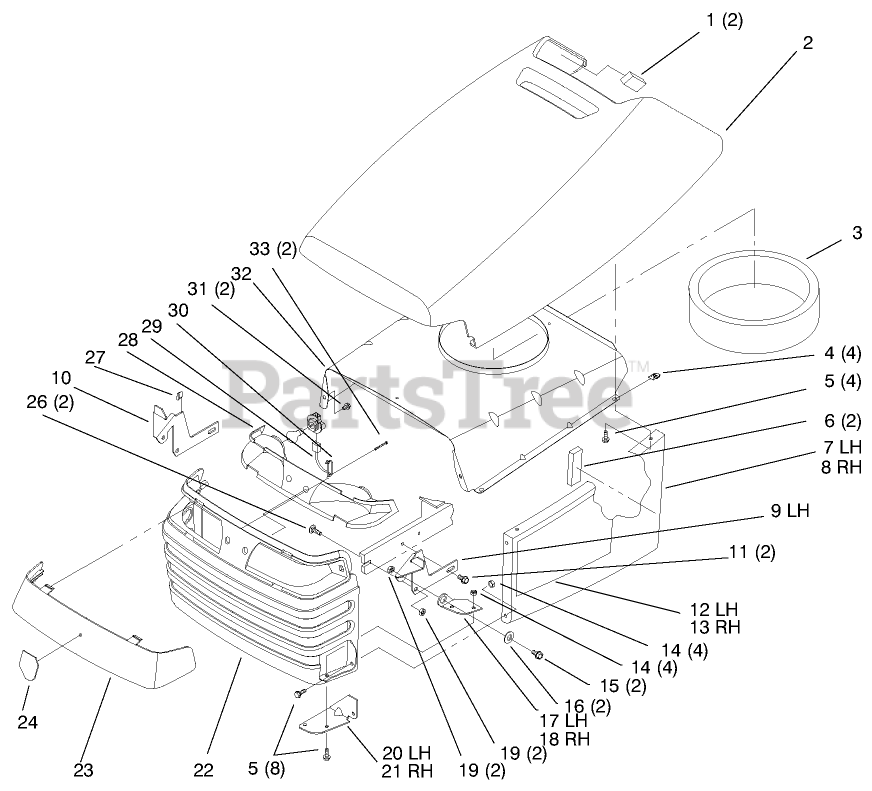 1 (2)
2
3
33 (2)
32
31 (2)
30
29
28
27
10
26 (2)
PartsTree™
4 (4)
5 (4)
6 (2)
7 LH
8 RH
9 LH
11 (2)
12 LH
13 RH
14 (4)
14 (4)
15 (2)
16 (2)
17 LH
18 RH
19 (2)
19 (2)
20 LH
21 RH
5 (8)
22
23
24