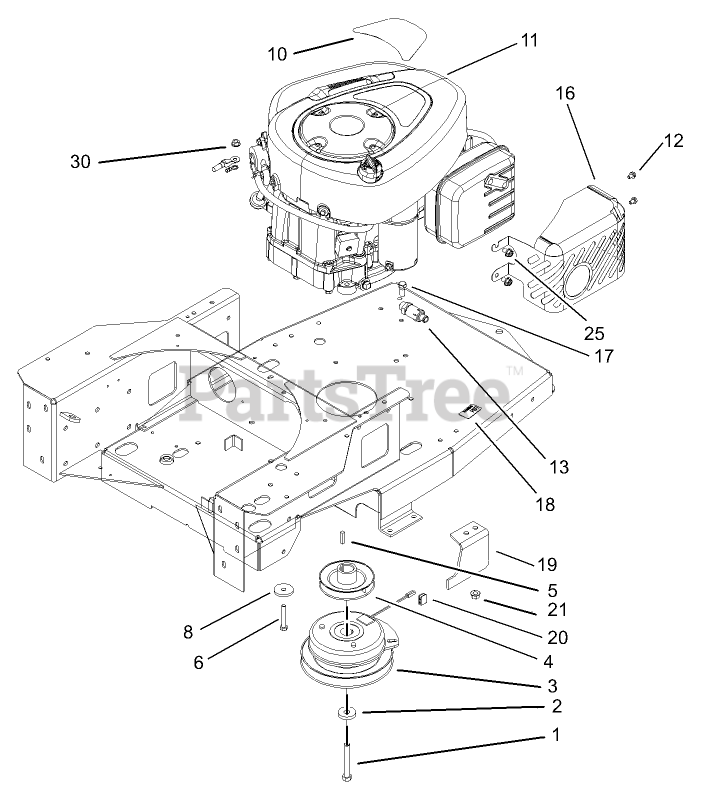 10
11
16
12
30
25
17
PartsTree™
13
18
19
5
21
20
8
6
4
3
2
1