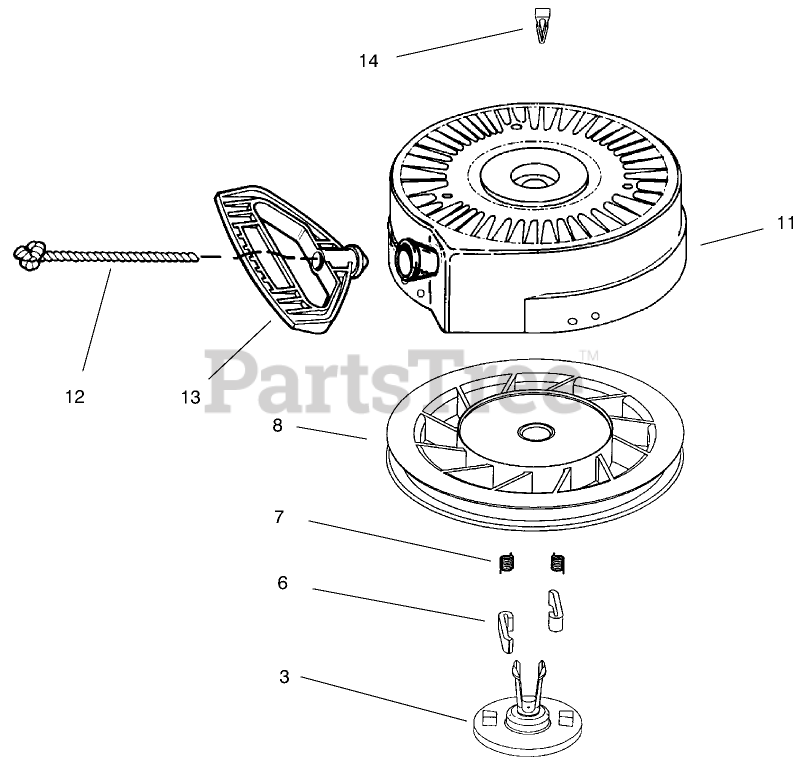 14

11

12

13

PartsTree™

8

7

6

3