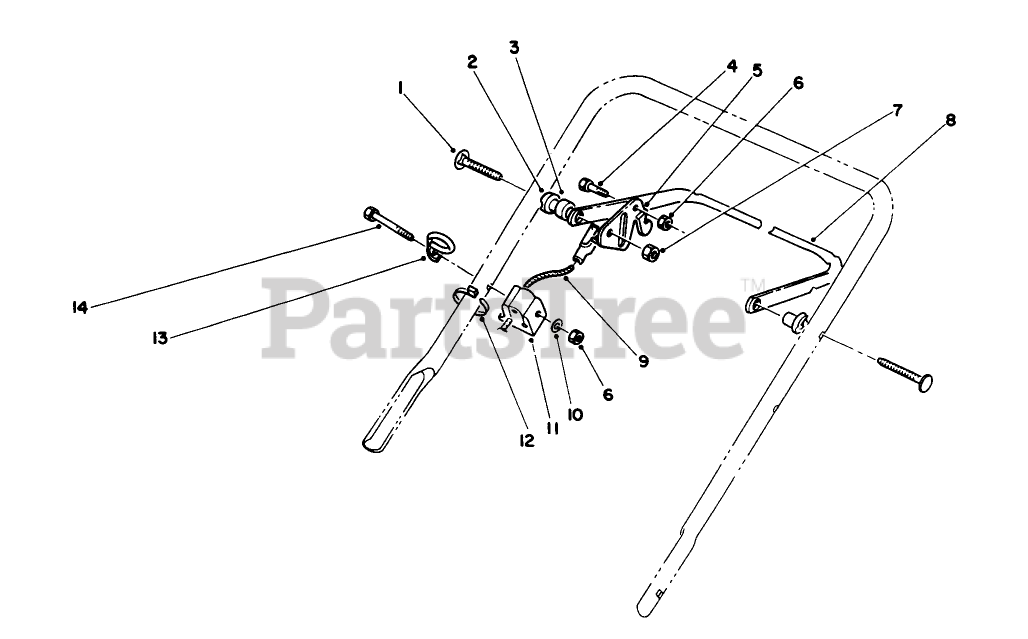 1
2
3
4
5
6
7
8
14
13
PartsTree™
9
6
10
11
12