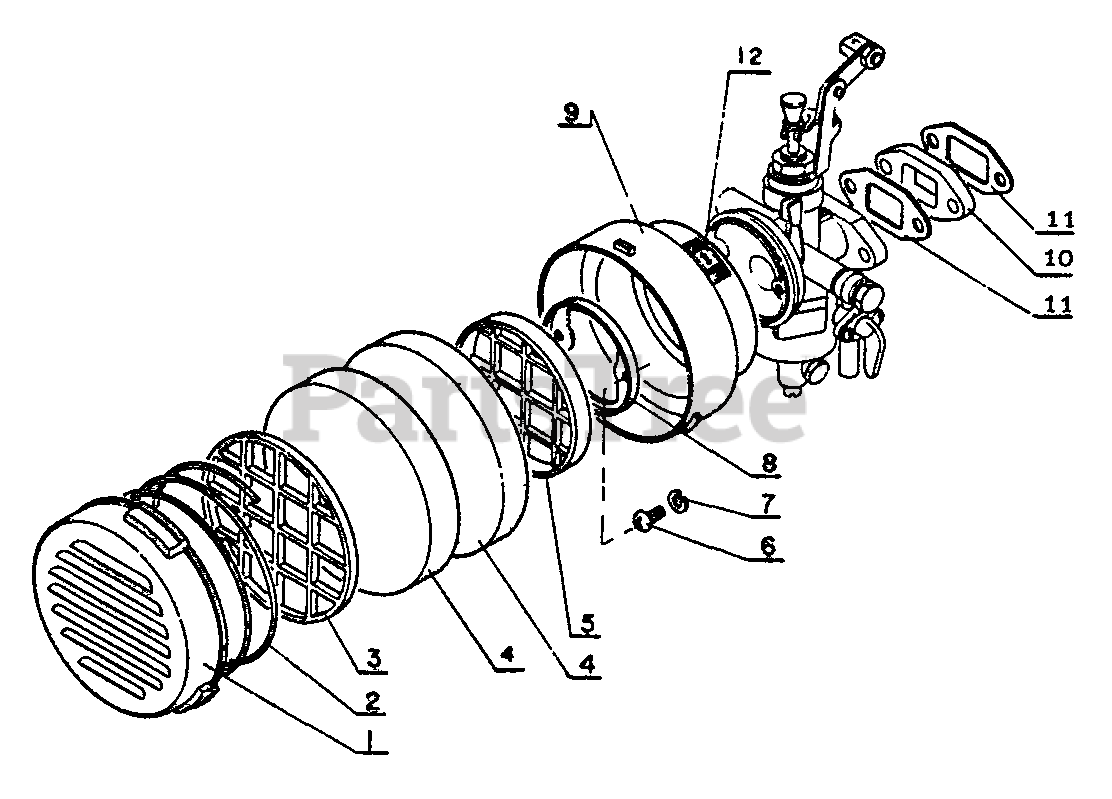 12
9
11
10
11
PartsTree
8
7
6
5
4
4
3
2
1