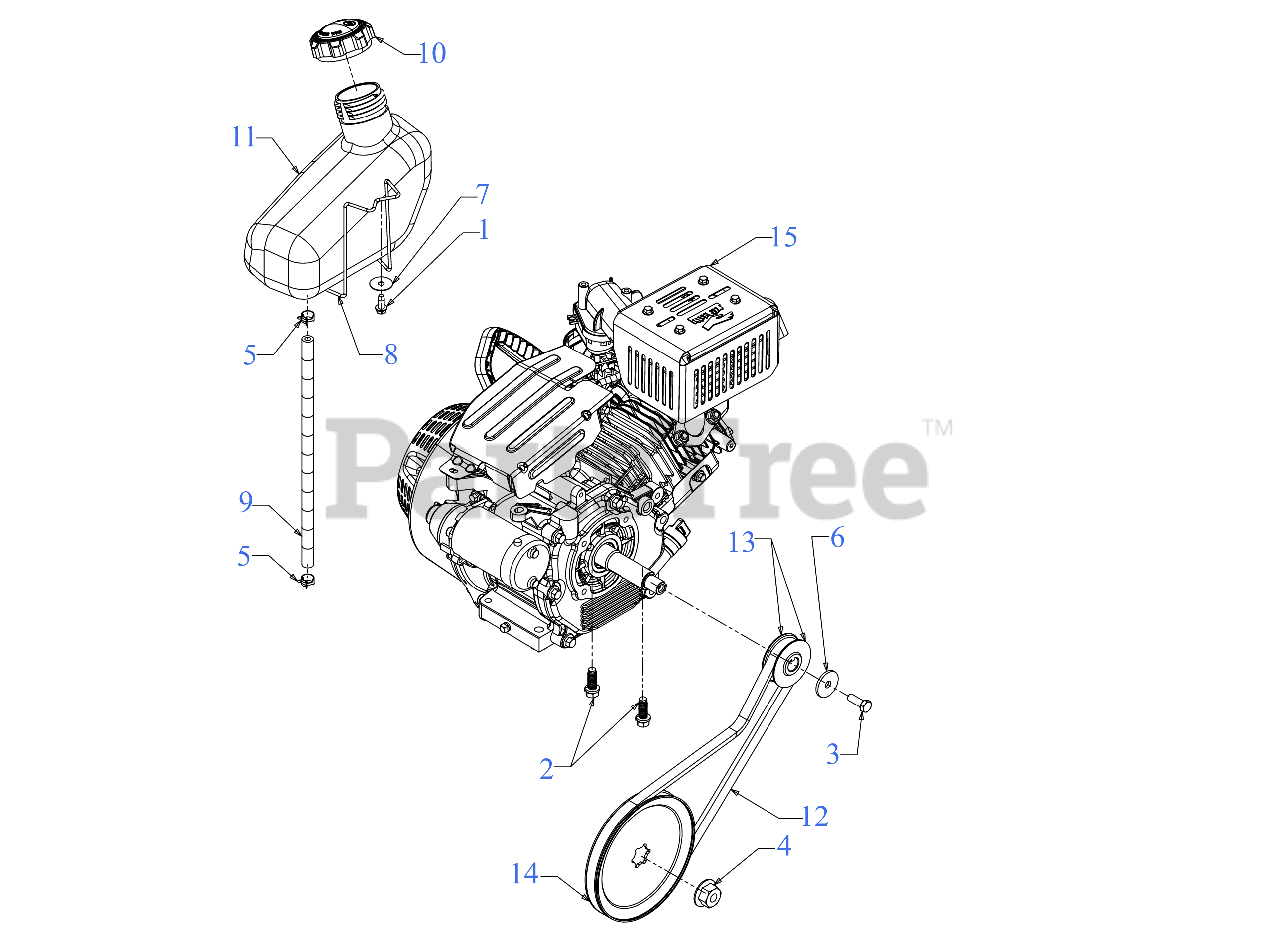 10
11
7
1
15
5
8
PartsTree™
9
5
13
6
2
3
12
4
14