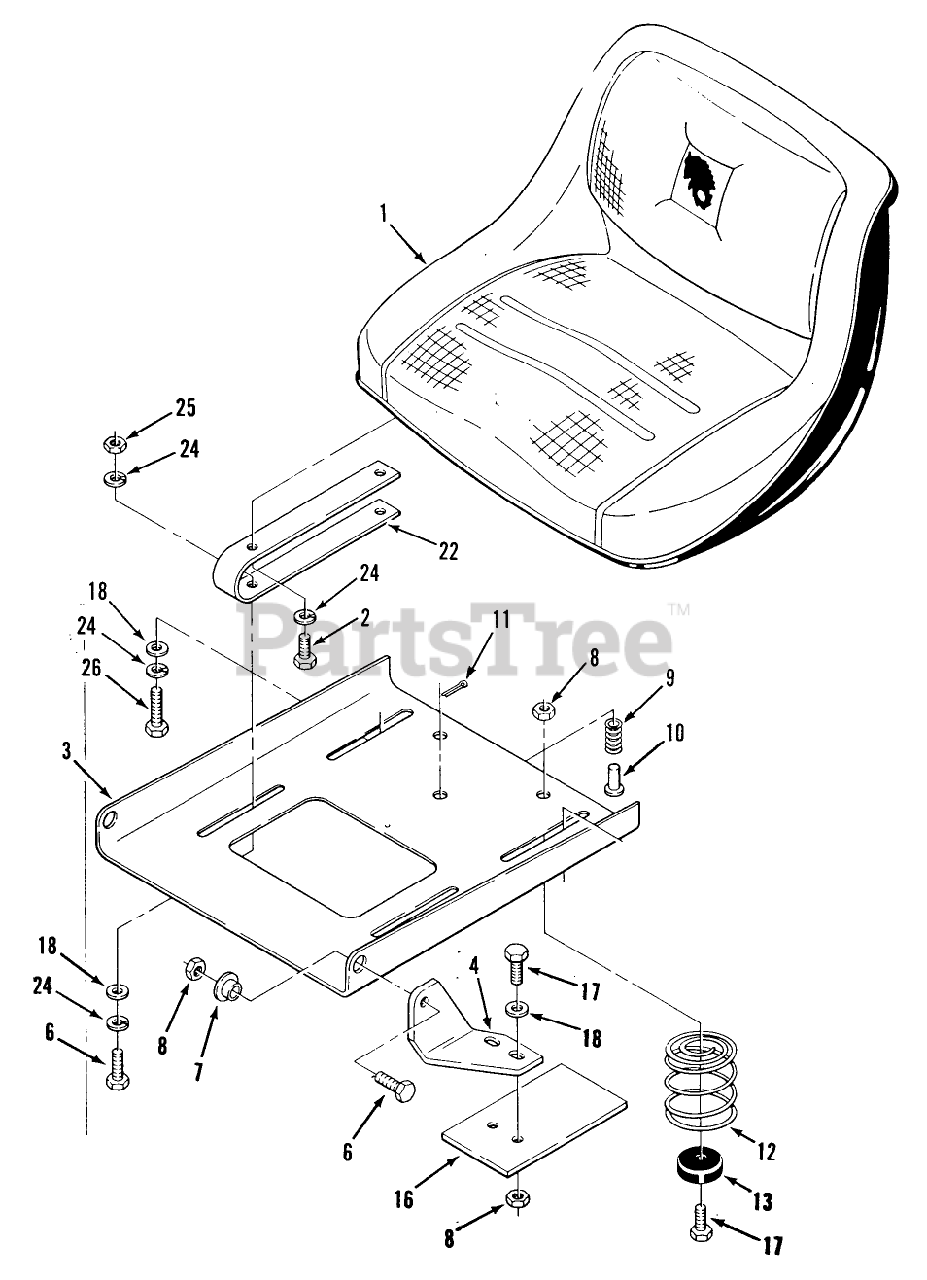 1
25
24
22
24
2
18
24
26
PartsTree™
11
8
9
10
3
18
24
6
8
7
4
17
18
6
16
8
12
13
17