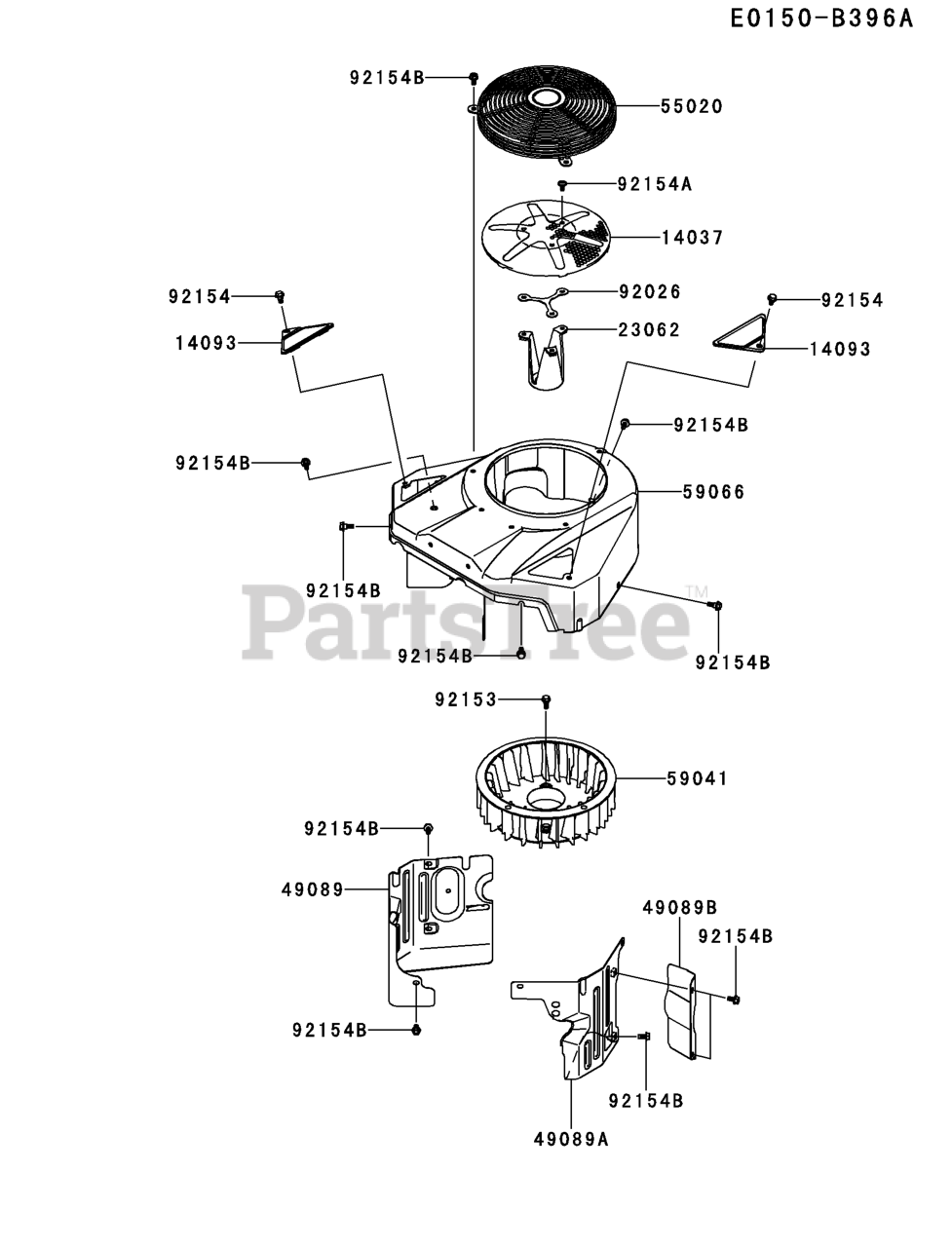 E0150-B396A

92154B
55020
92154A
14037
92154
92026
92154
14093
23062
14093
92154B
92154B
59066
92154B
PartsTree™
92154B
92154B
92153
59041
92154B
49089
49089B
92154B
92154B
92154B
49089A