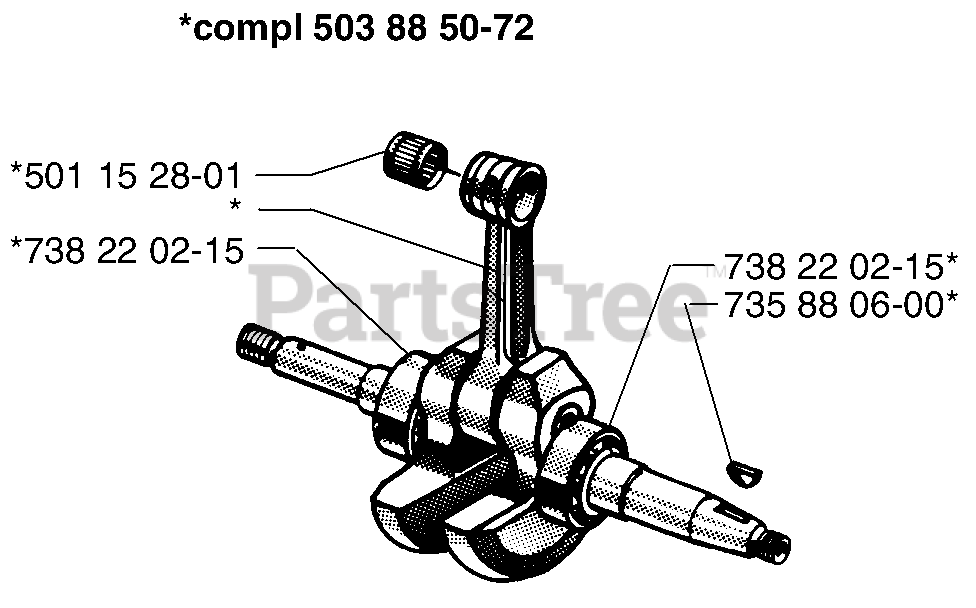 *compl 503 88 50-72

*501 15 28-01
*
*738 22 02-15

738 22 02-15*
735 88 06-00*

PartsTree™