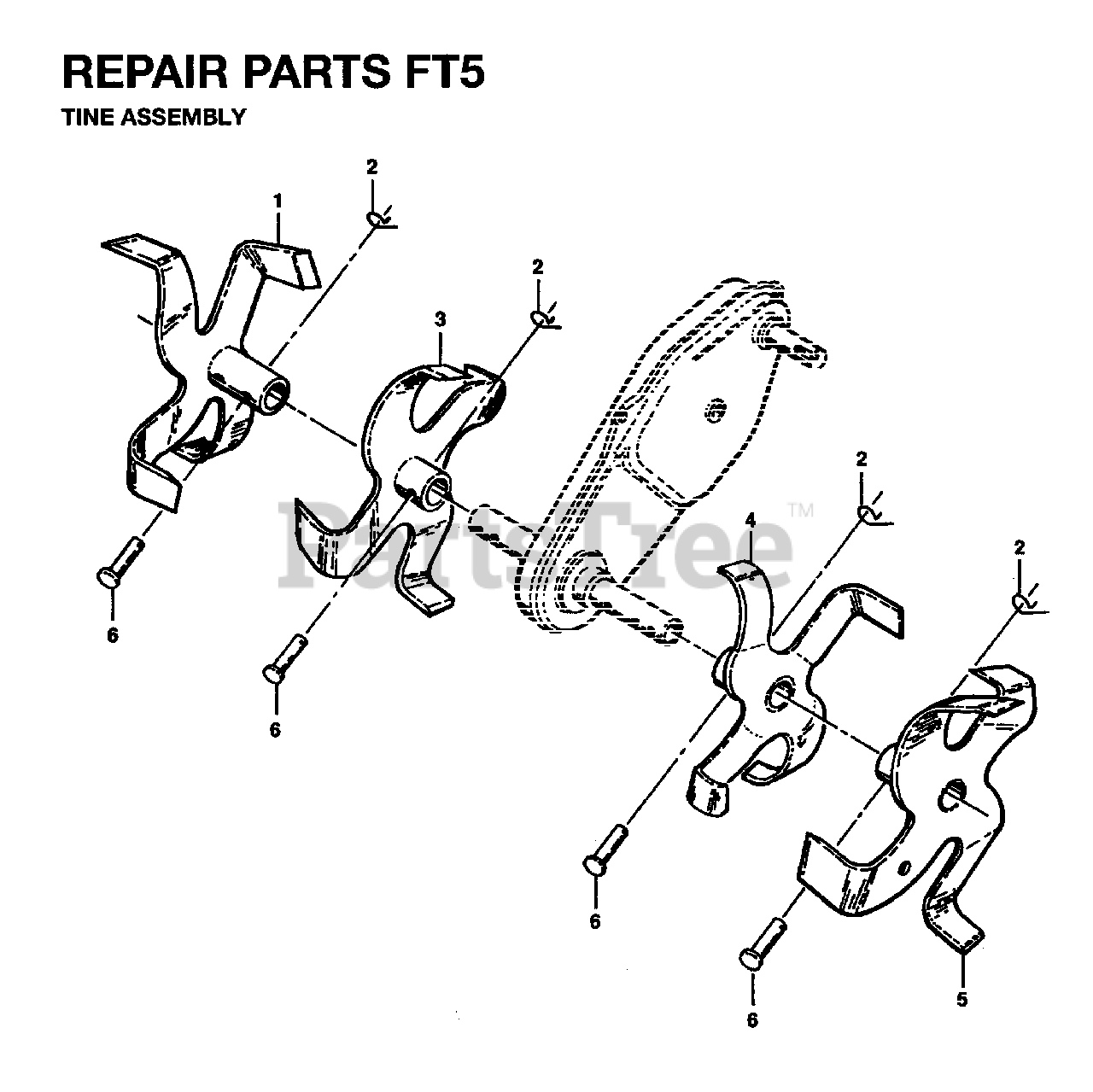 REPAIR PARTS FT5
TINE ASSEMBLY

2
1
2
3
2
4
2
6
6
6
6
5
PartsTree™