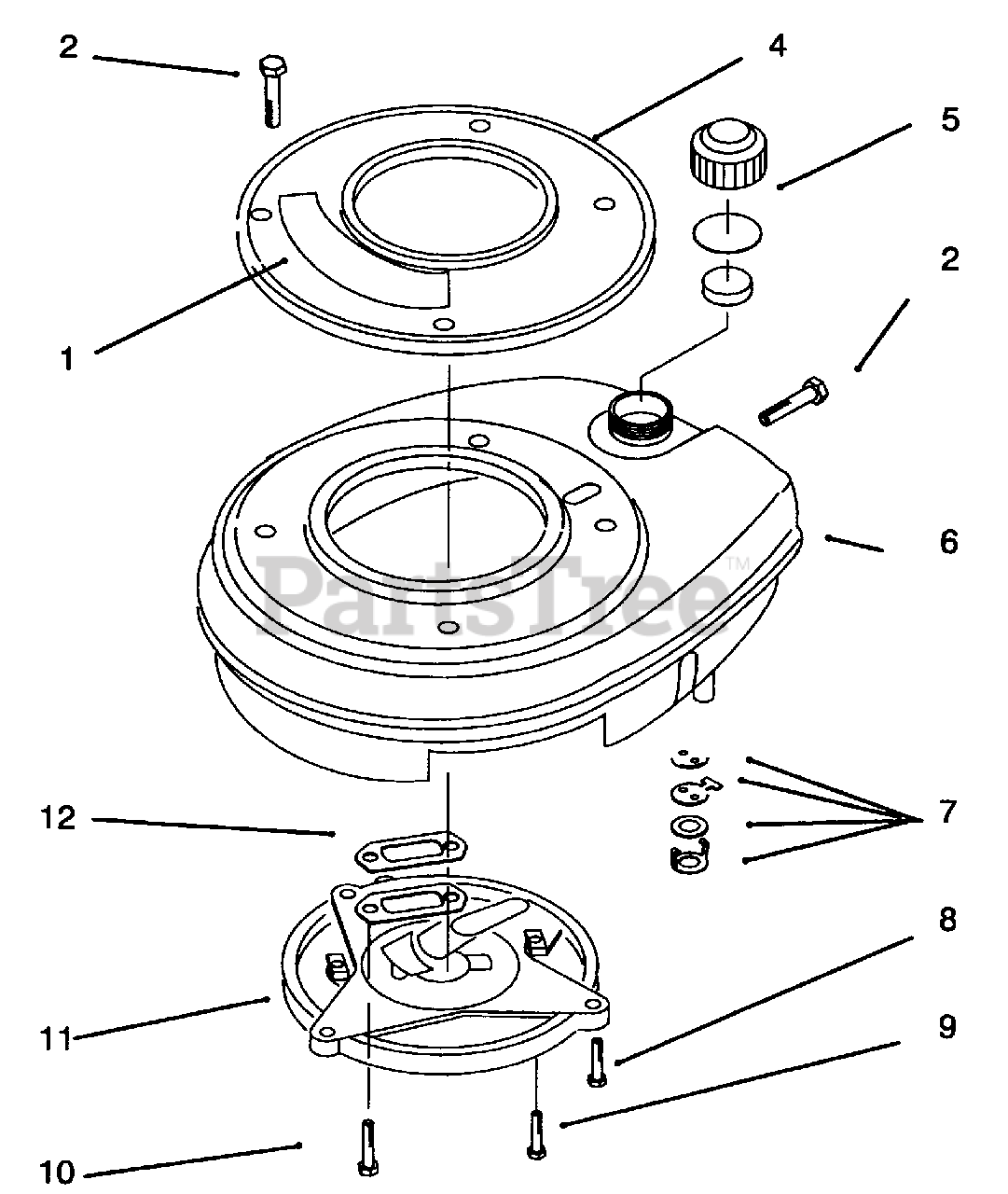 2
4
5
2
1
6
PartsTree™
12
7
8
11
9
10